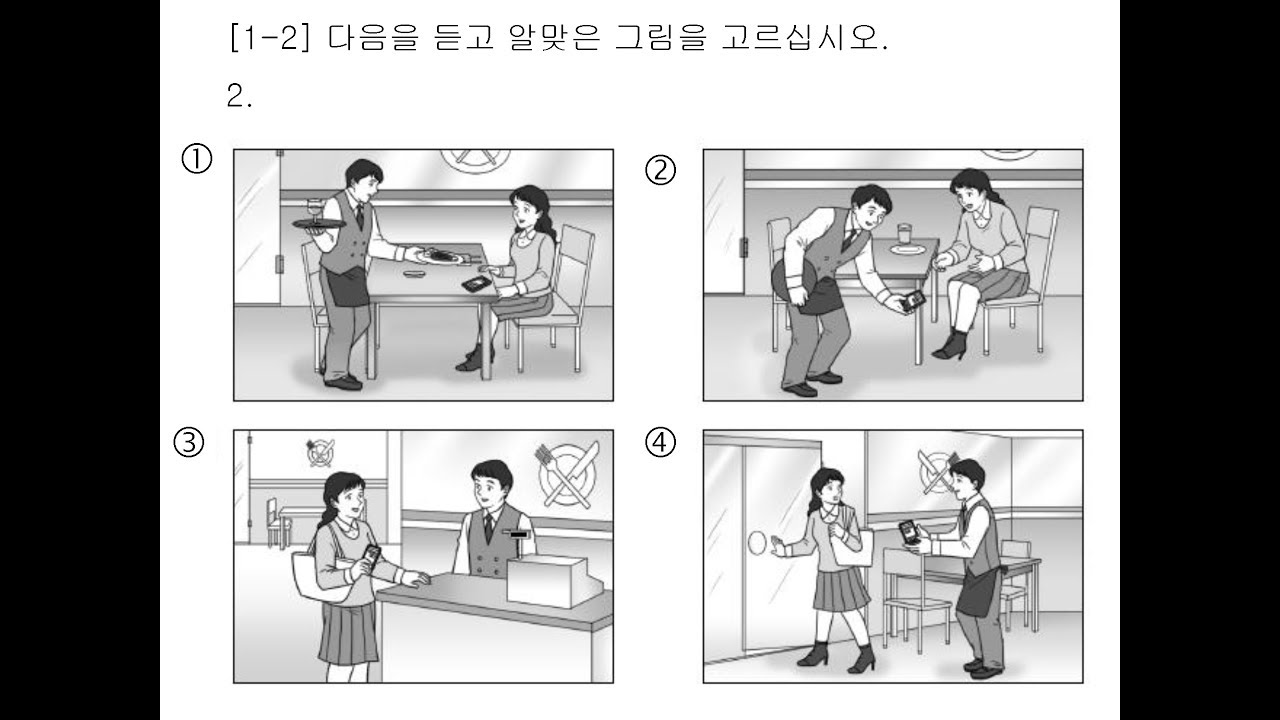 [1-2] 다음을 듣고 알맞은 그림을 고르십시오.

2.

①

②

③

④