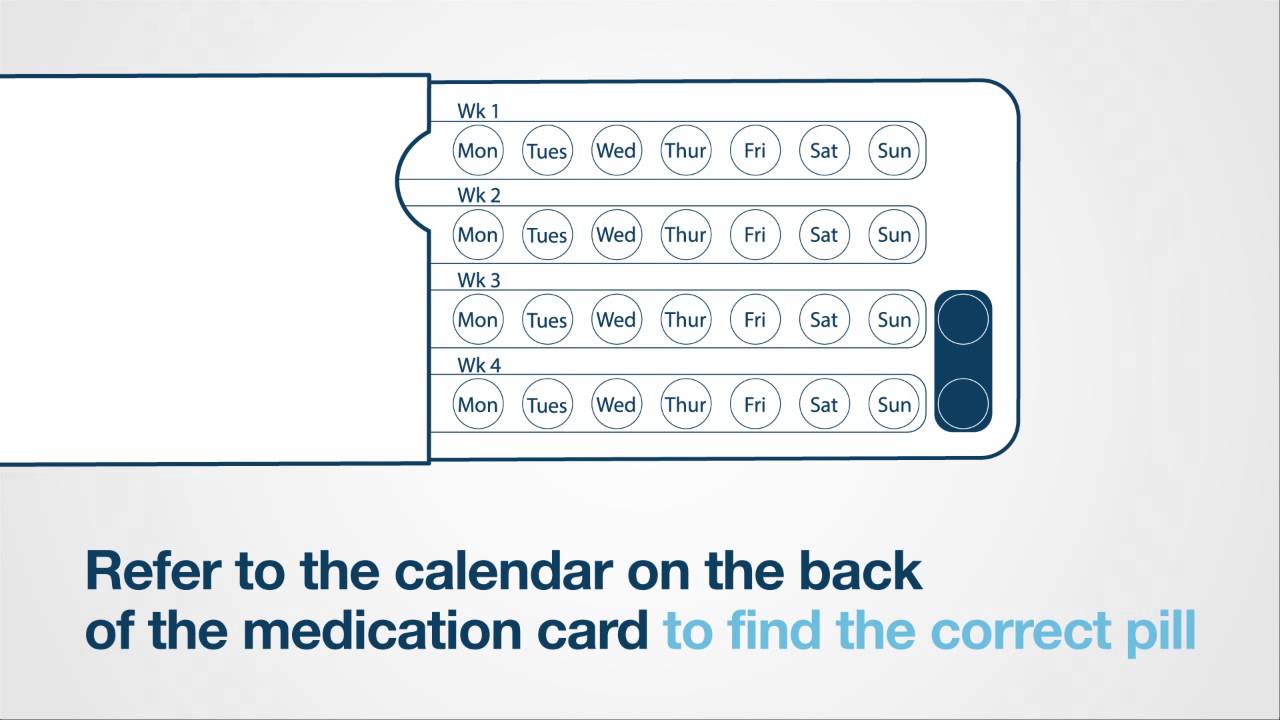 Wk 1
Mon Tues Wed Thur Fri Sat Sun
Wk 2
Mon Tues Wed Thur Fri Sat Sun
Wk 3
Mon Tues Wed Thur Fri Sat Sun
Wk 4
Mon Tues Wed Thur Fri Sat Sun

Refer to the calendar on the back of the medication card to find the correct pill