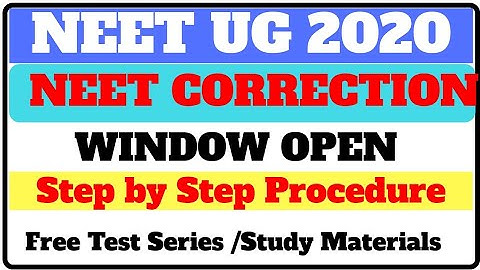 NEET UG 2020

NEET CORRECTION

WINDOW OPEN

Step by Step Procedure

Free Test Series /Study Materials