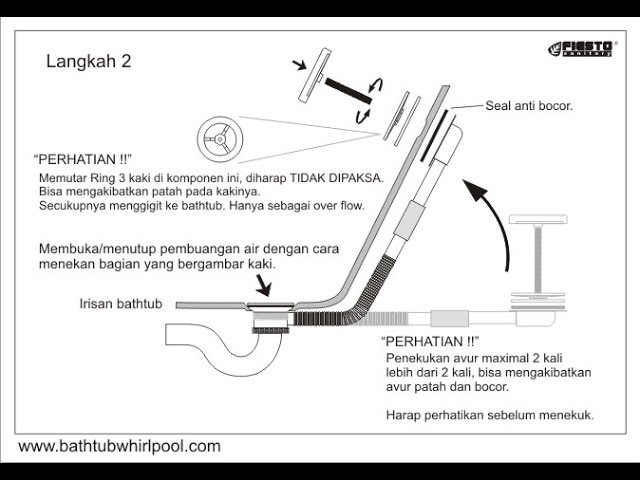 Langkah 2

FIESTO sanitary

Seal anti bocor.

"PERHATIAN !!"
Memutar Ring 3 kaki di komponen ini, diharap TIDAK DIPAKSA.
Bisa mengakibatkan patah pada kakinya.
Secukupnya menggigit ke bathtub. Hanya sebagai over flow.

Membuka/menutup pembuangan air dengan cara menekan bagian yang bergambar kaki.

Irisan bathtub

"PERHATIAN !!"
Penekukan avur maximal 2 kali
lebih dari 2 kali, bisa mengakibatkan avur patah dan bocor.

Harap perhatikan sebelum menekuk.

www.bathtubwhirlpool.com