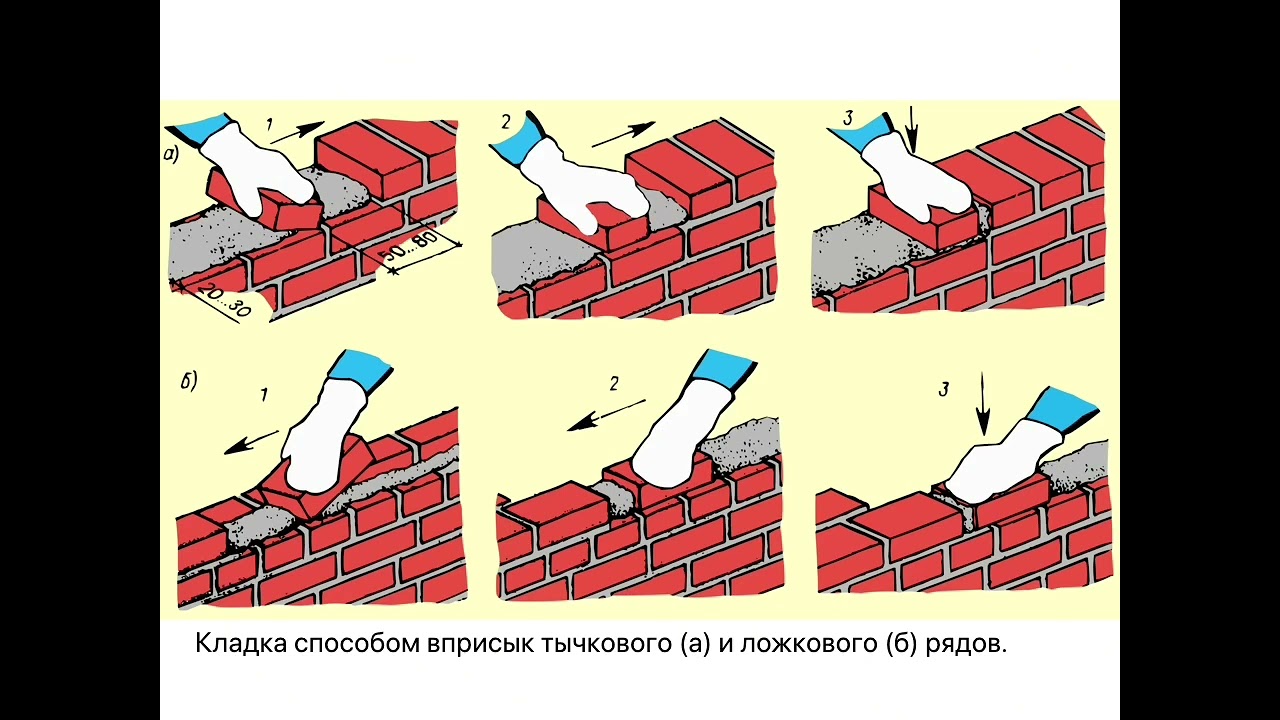 а)

1

50...80

20...30

2

3

б)

1

2

3

Кладка способом вприсык тычкового (а) и ложкового (б) рядов.