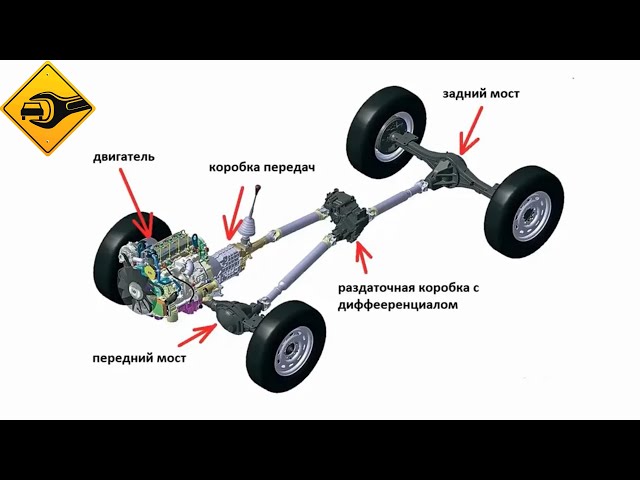 задний мост

двигатель

коробка передач

раздаточная коробка с диффееренциалом

передний мост