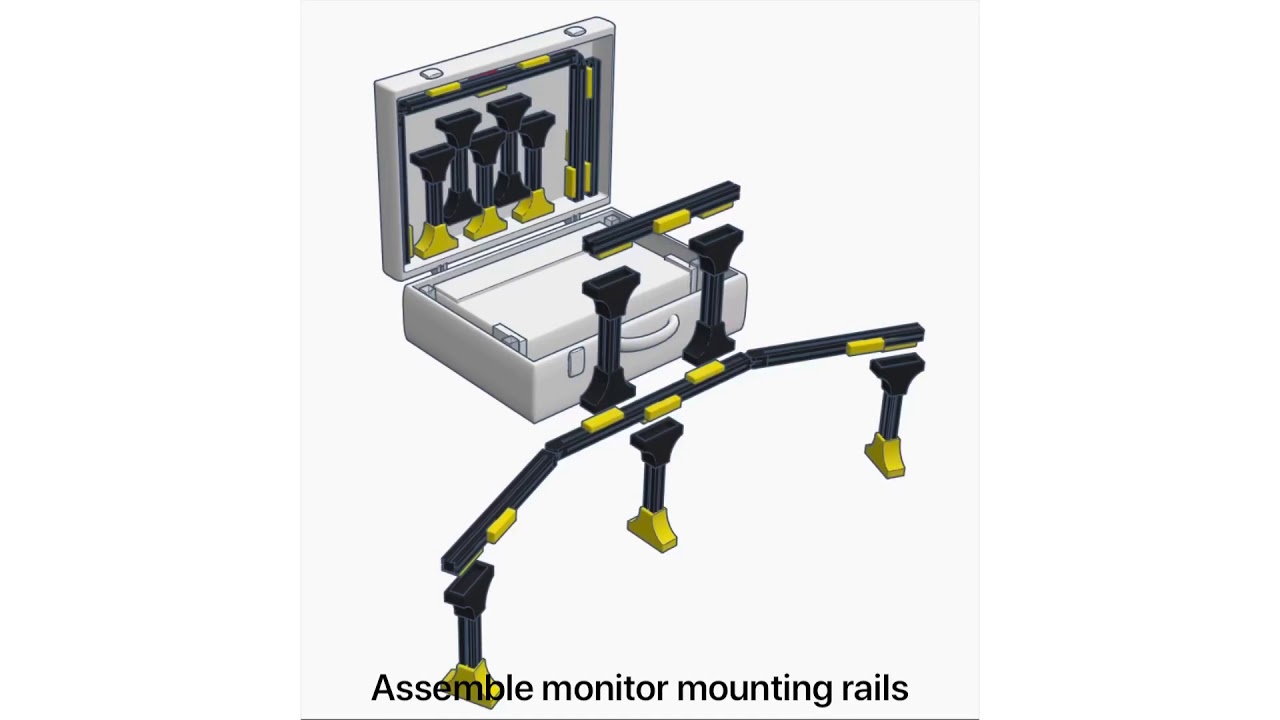 Assemble monitor mounting rails