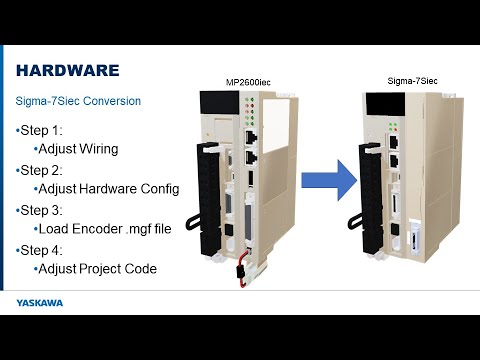 HARDWARE

Sigma-7Siec Conversion

•Step 1:
•Adjust Wiring
•Step 2:
•Adjust Hardware Config
•Step 3:
•Load Encoder .mgf file
•Step 4:
•Adjust Project Code

MP2600iec

Sigma-7Siec

YASKAWA