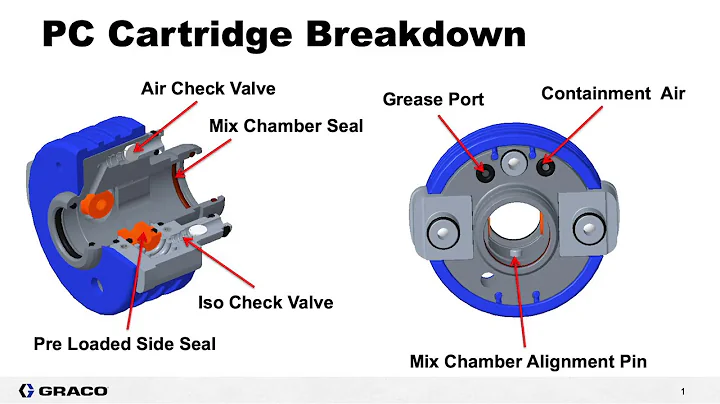 PC Cartridge Breakdown

Air Check Valve

Mix Chamber Seal

Iso Check Valve

Pre Loaded Side Seal

Grease Port

Containment Air

Mix Chamber Alignment Pin

GRACO

1