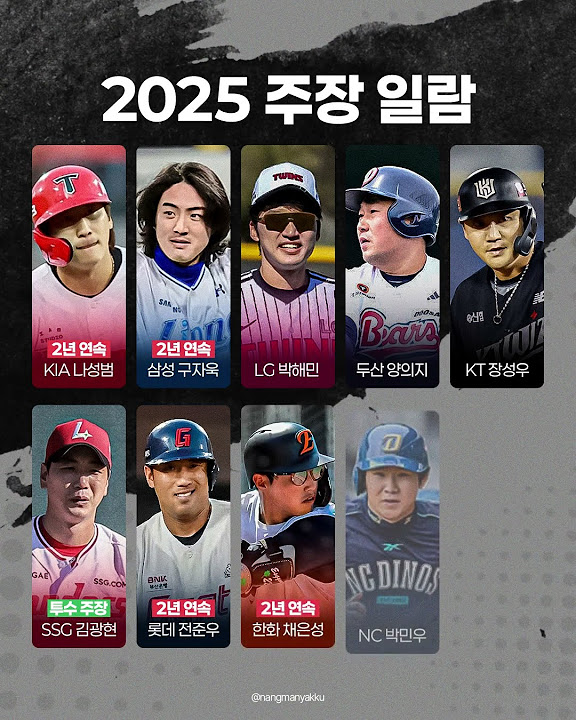 2025 주장 일람

2년 연속
KIA 나성범

2년 연속
삼성 구자욱

LG 박해민

두산 양의지

KT 장성우

투수 주장
SSG 김광현

2년 연속
롯데 전준우

2년 연속
한화 채은성

NC 박민우

@nangmanyakku