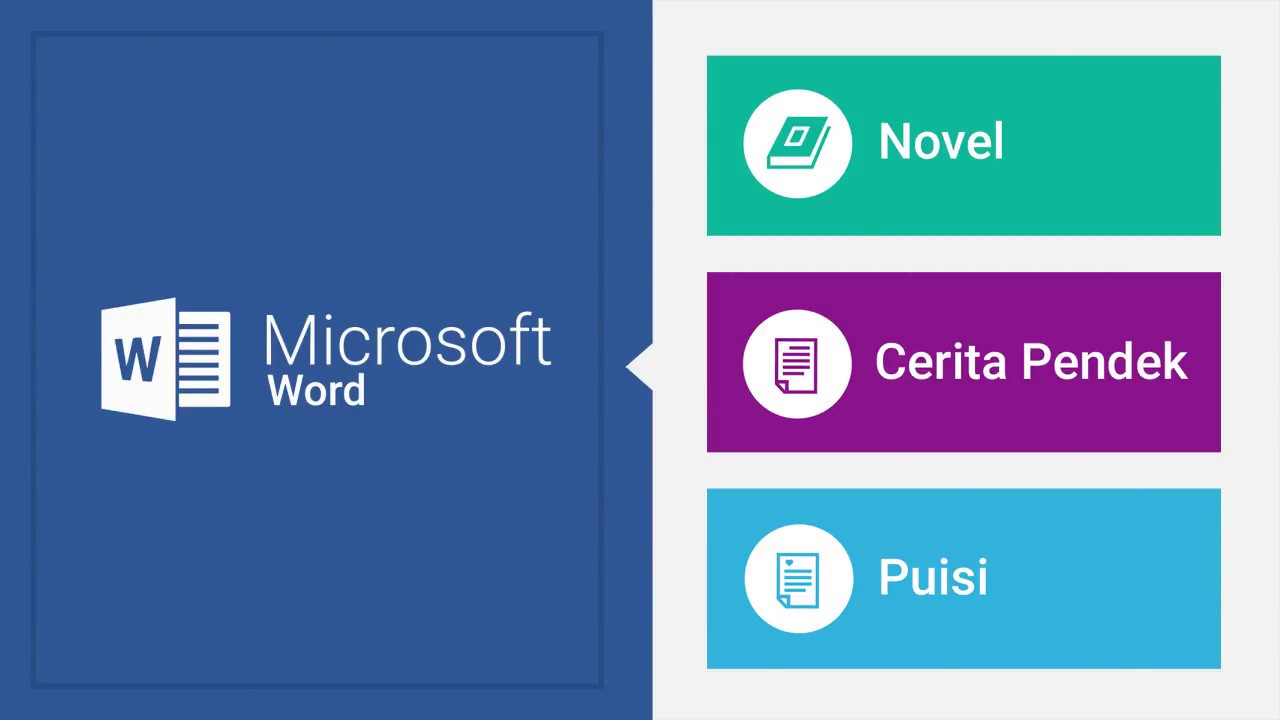 W

Microsoft
Word

Novel

Cerita Pendek

Puisi