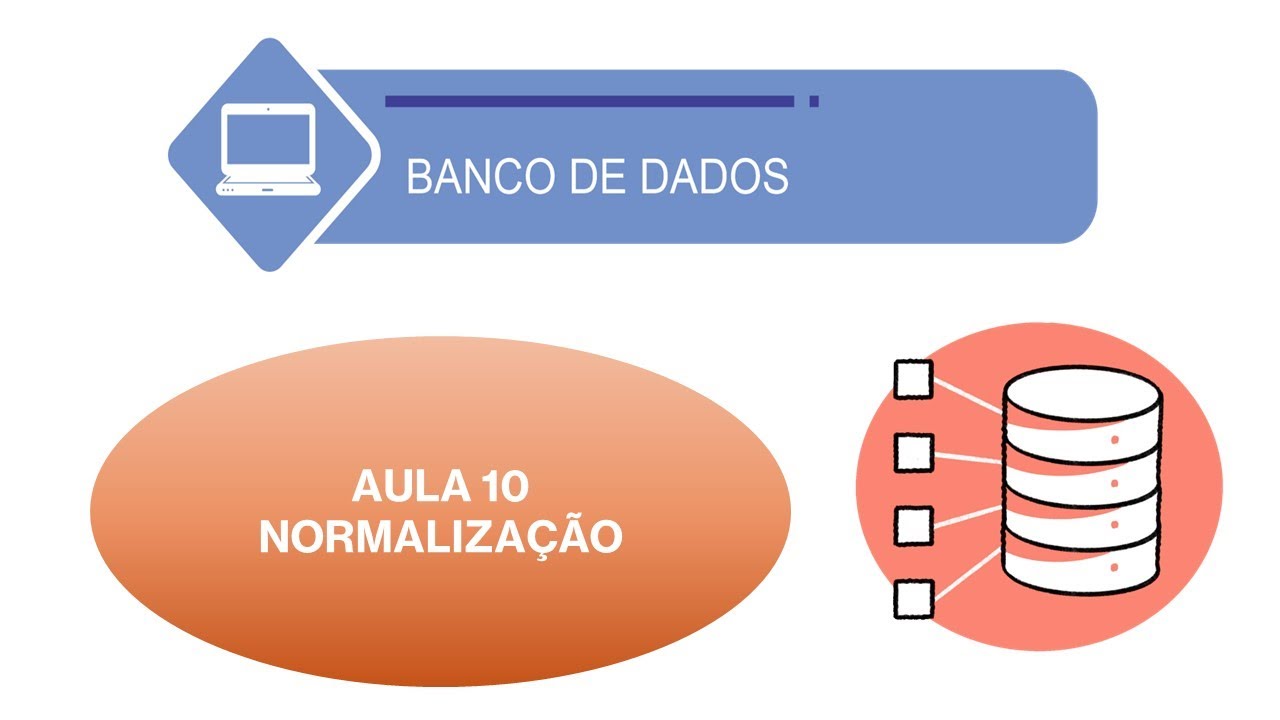 BANCO DE DADOS

AULA 10
NORMALIZAÇÃO