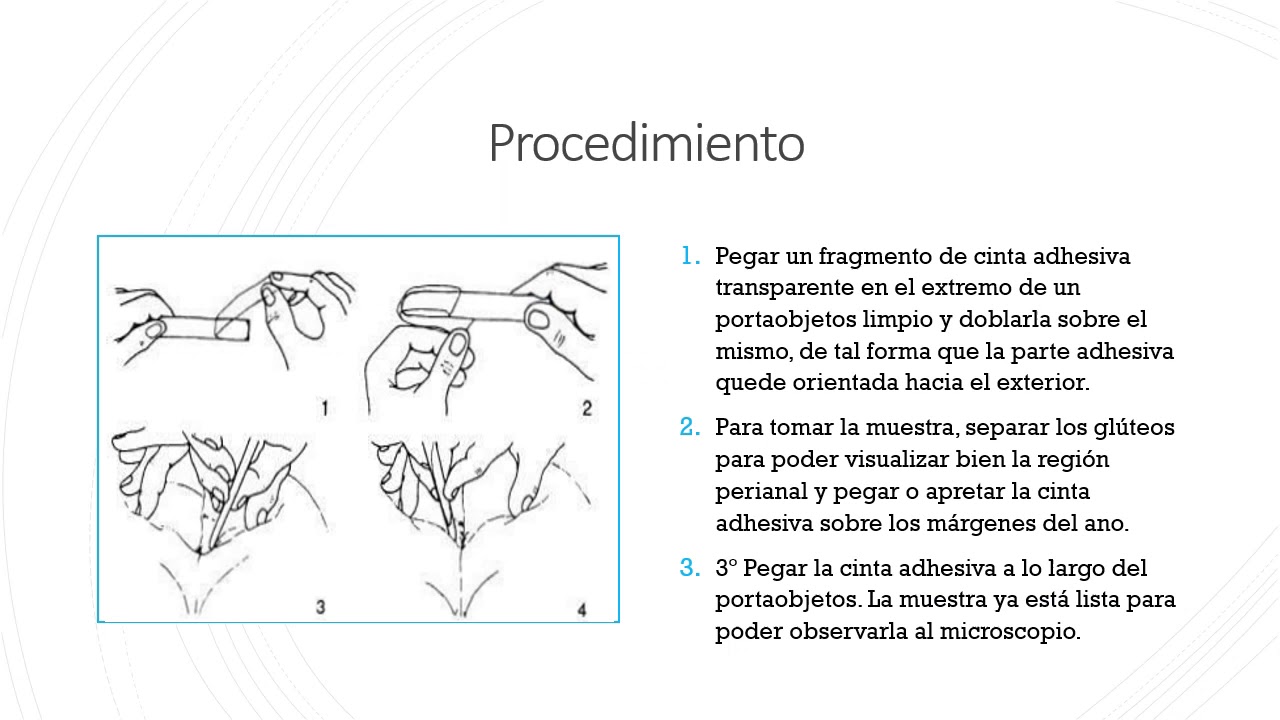 Procedimiento

1
2
3
4

1. Pegar un fragmento de cinta adhesiva transparente en el extremo de un portaobjetos limpio y doblarla sobre el mismo, de tal forma que la parte adhesiva quede orientada hacia el exterior.

2. Para tomar la muestra, separar los glúteos para poder visualizar bien la región perianal y pegar o apretar la cinta adhesiva sobre los márgenes del ano.

3. 3º Pegar la cinta adhesiva a lo largo del portaobjetos. La muestra ya está lista para poder observarla al microscopio.