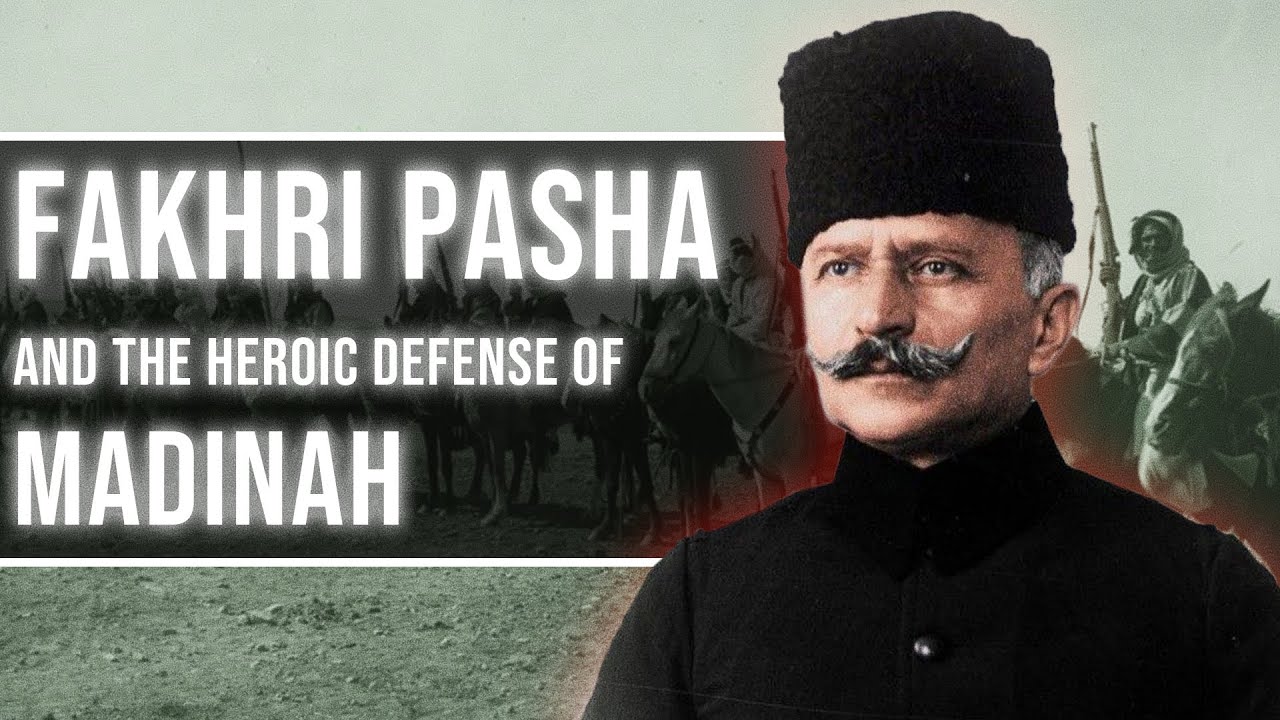 FAKHRI PASHA
AND THE HEROIC DEFENSE OF
MADINAH