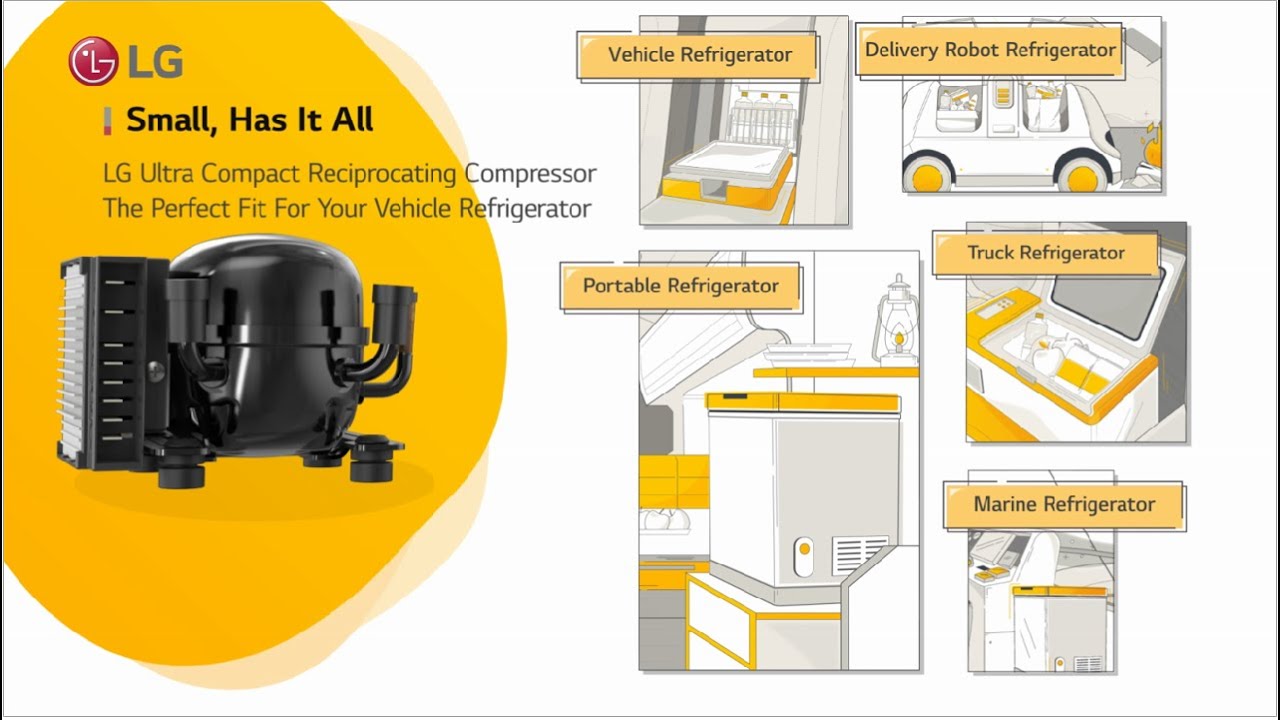 LG

Small, Has It All

LG Ultra Compact Reciprocating Compressor
The Perfect Fit For Your Vehicle Refrigerator

Vehicle Refrigerator

Delivery Robot Refrigerator

Portable Refrigerator

Truck Refrigerator

Marine Refrigerator