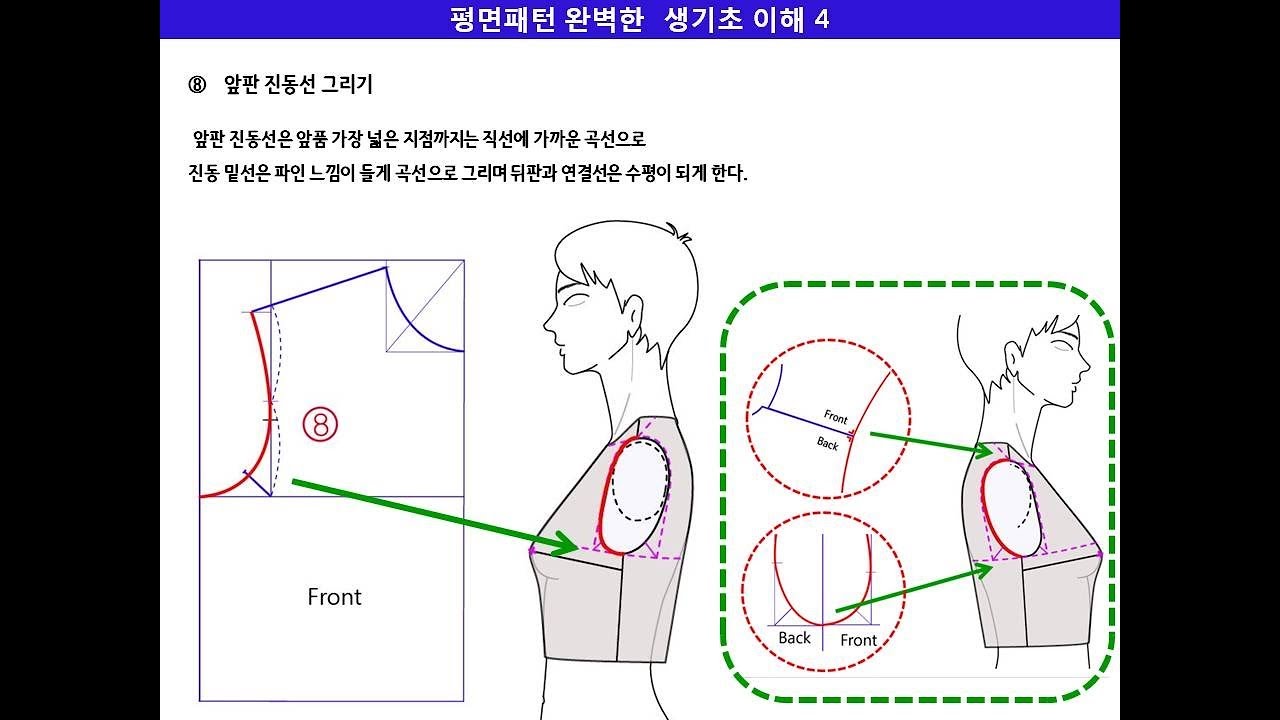 평면패턴 완벽한 생기초 이해 4

⑧ 앞판 진동선 그리기

앞판 진동선은 앞품 가장 넓은 지점까지는 직선에 가까운 곡선으로
진동 밑선은 파인 느낌이 들게 곡선으로 그리며 뒤판과 연결선은 수평이 되게 한다.

⑧

Front

Front
Back

Back
Front