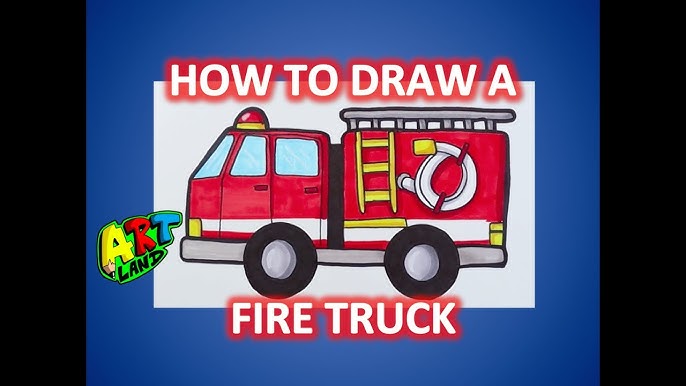 HOW TO DRAW A

ART LAND

FIRE TRUCK