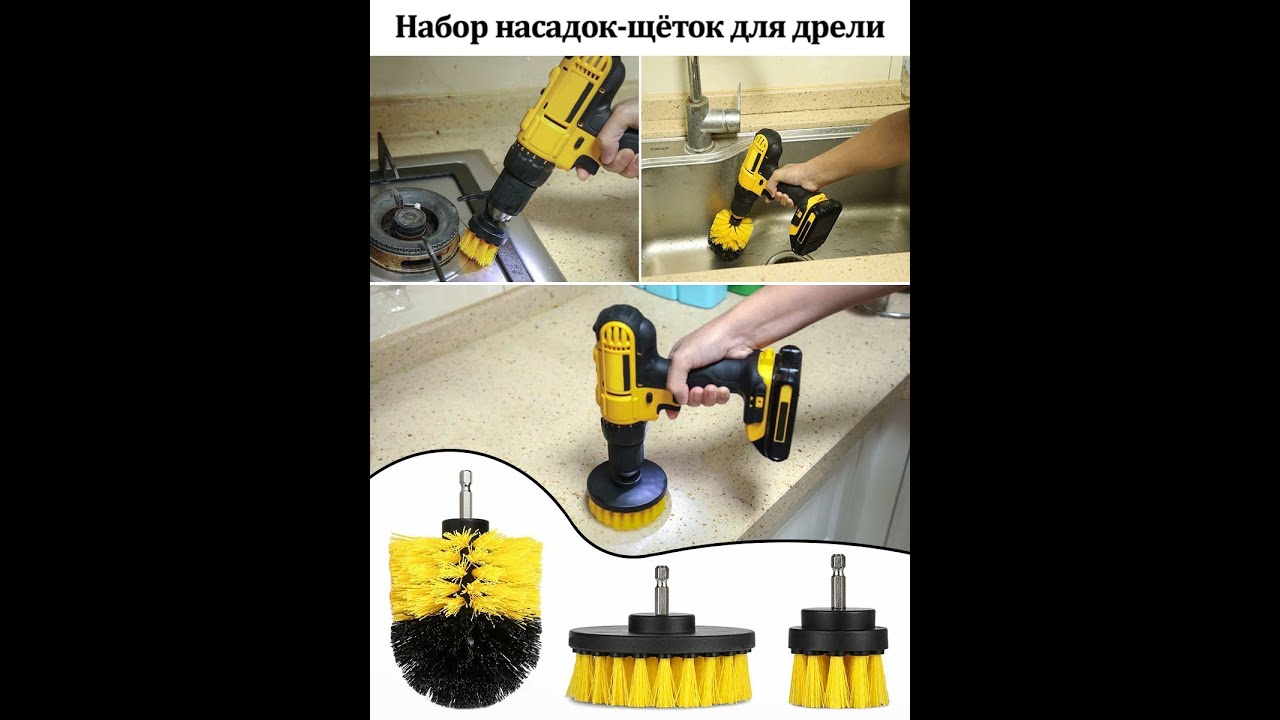 Набор насадок-щёток для дрели