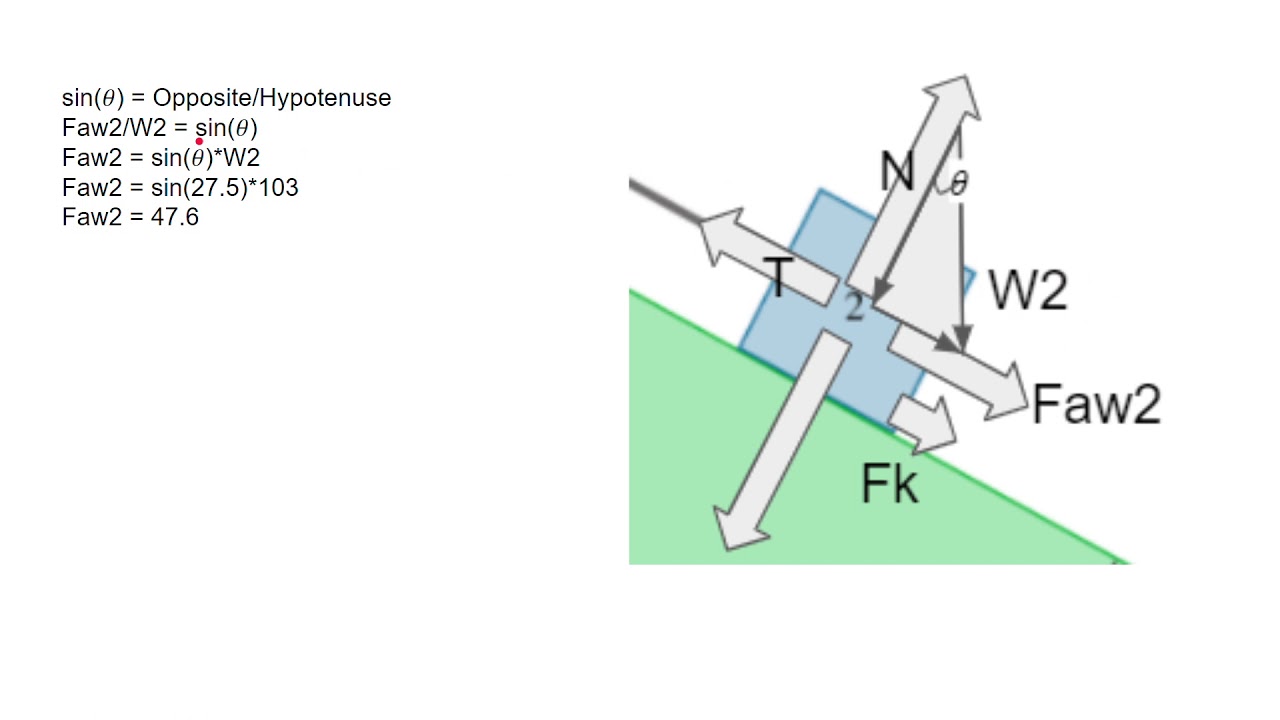 sin($\theta$) = Opposite/Hypotenuse
Faw2/W2 = sin($\theta$)
Faw2 = sin($\theta$)*W2
Faw2 = sin(27.5)*103
Faw2 = 47.6

N
$\theta$
T
2
W2
Faw2
Fk