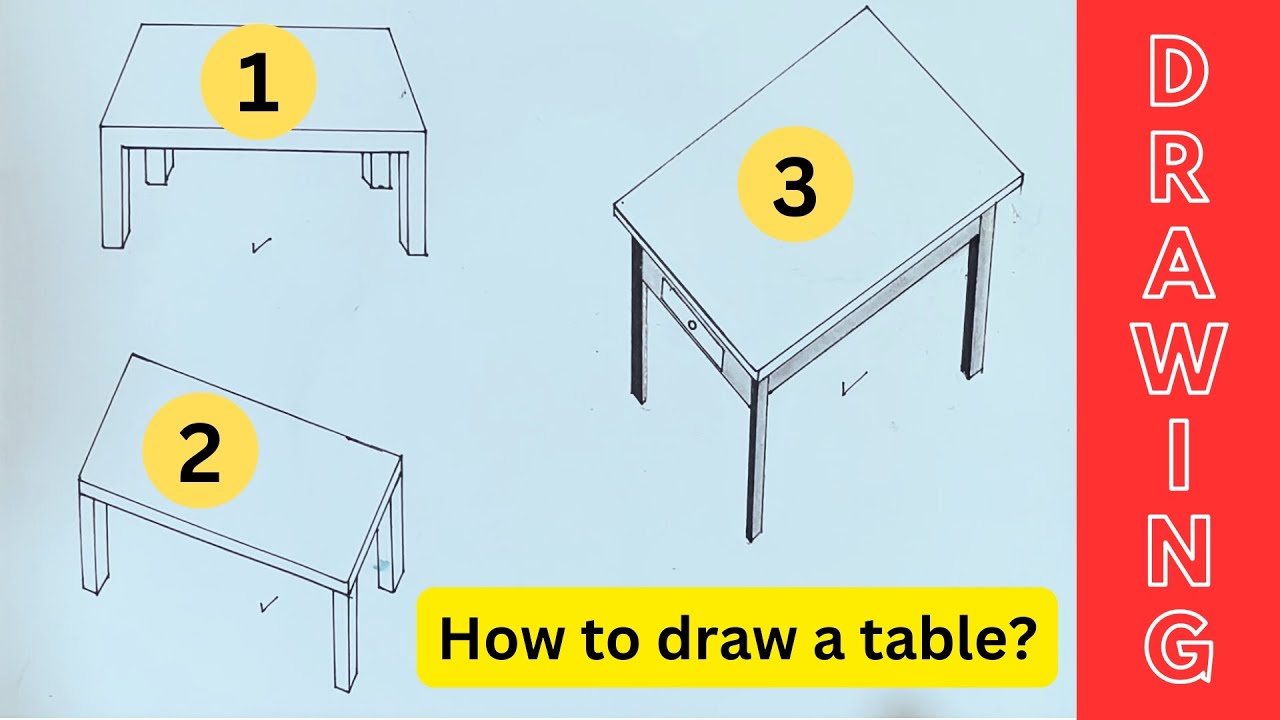 1

3

2

How to draw a table?

DRAWING