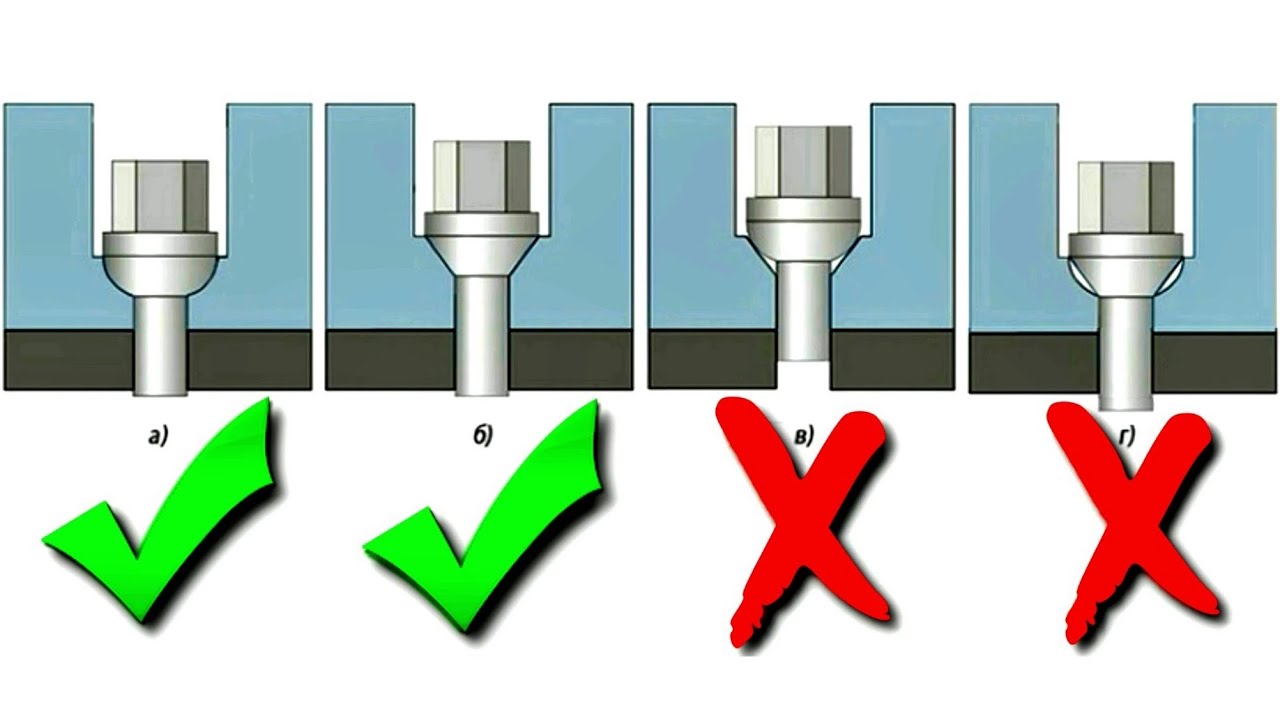 а)

б)

в)

г)