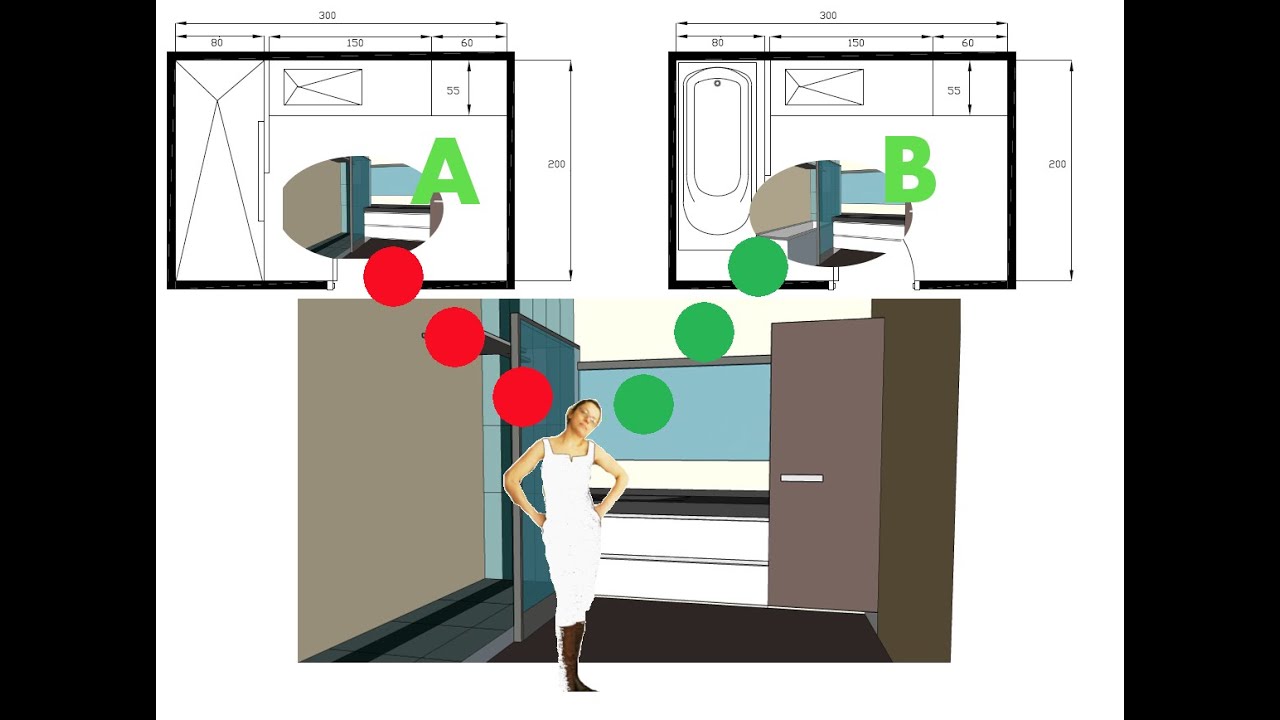 300
80
150
60
55
200
A

300
80
150
60
55
200
B