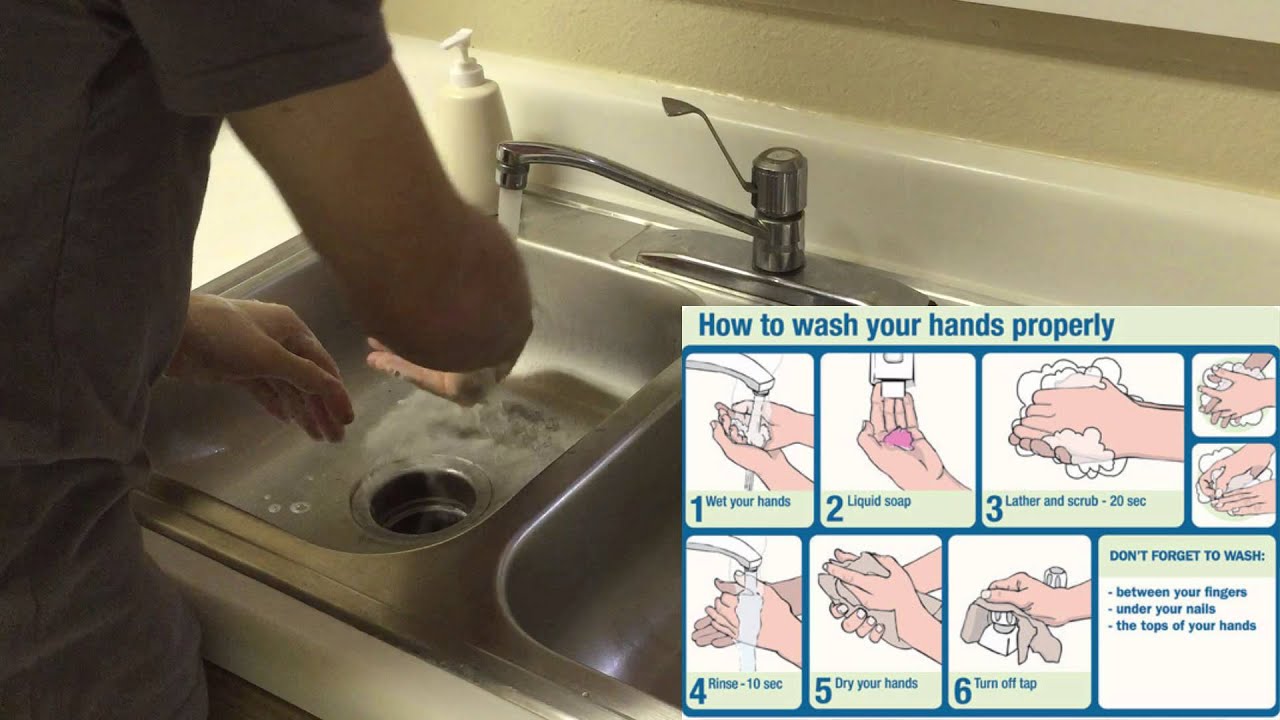 How to wash your hands properly

1 Wet your hands

2 Liquid soap

3 Lather and scrub - 20 sec

4 Rinse - 10 sec

5 Dry your hands

6 Turn off tap

DON'T FORGET TO WASH:
- between your fingers
- under your nails
- the tops of your hands