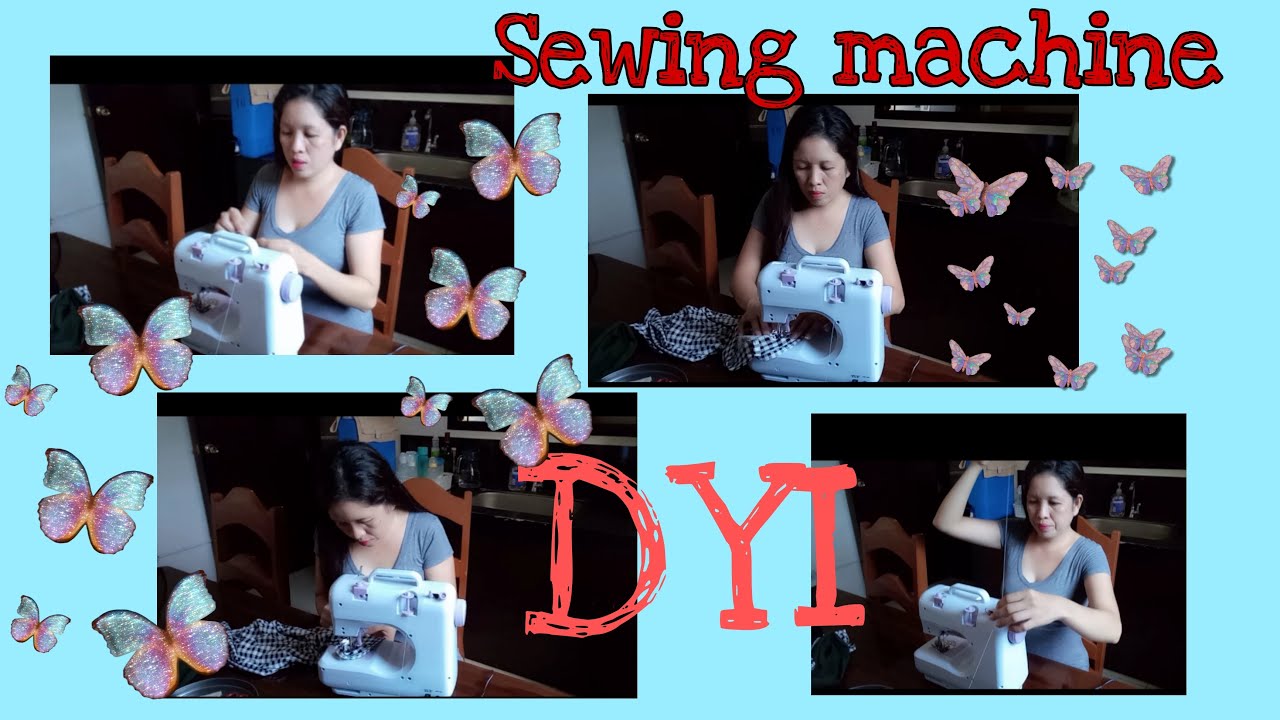 Sewing machine

DYI