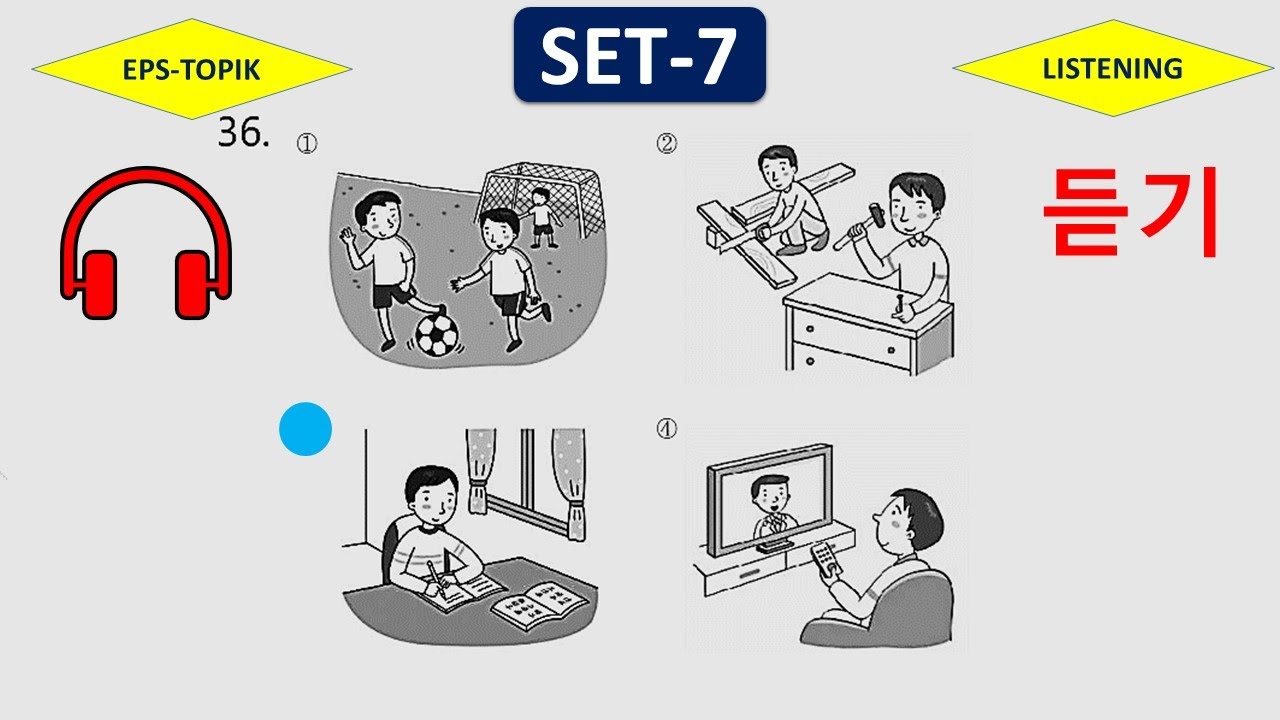 EPS-TOPIK

SET-7

LISTENING

36.

①

②

듣기

④