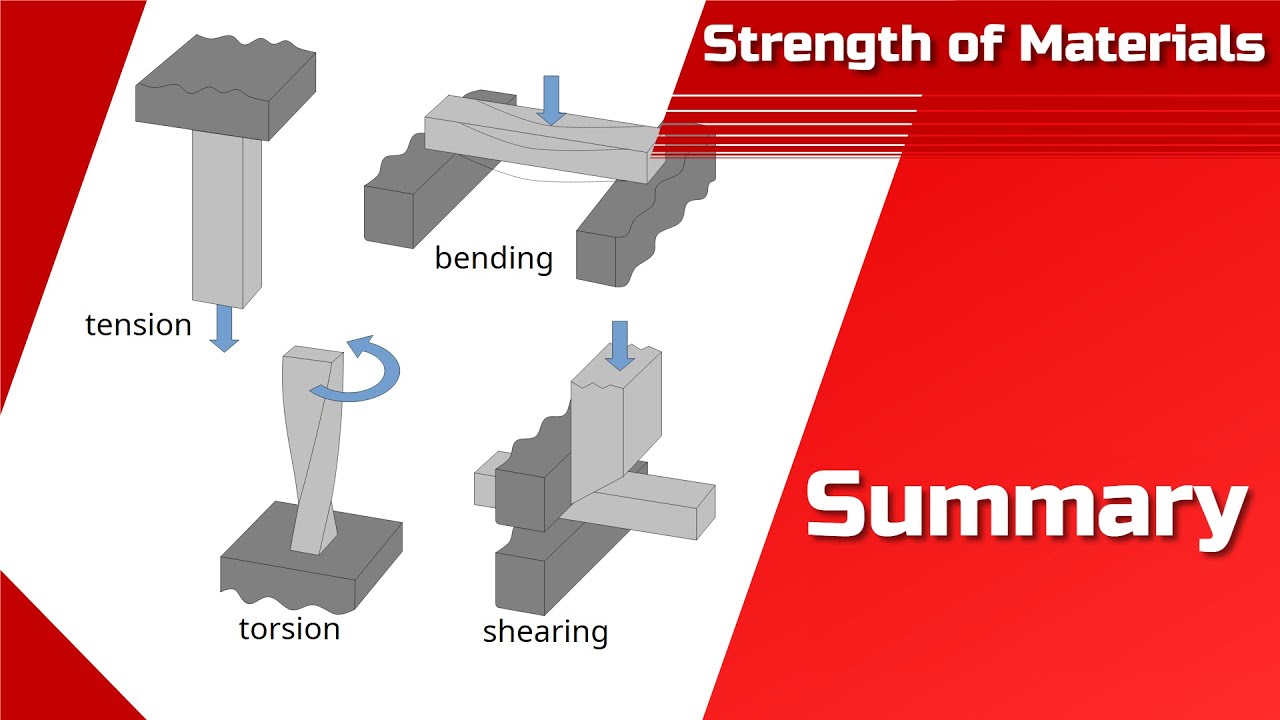 Strength of Materials

bending

tension

torsion

shearing

Summary