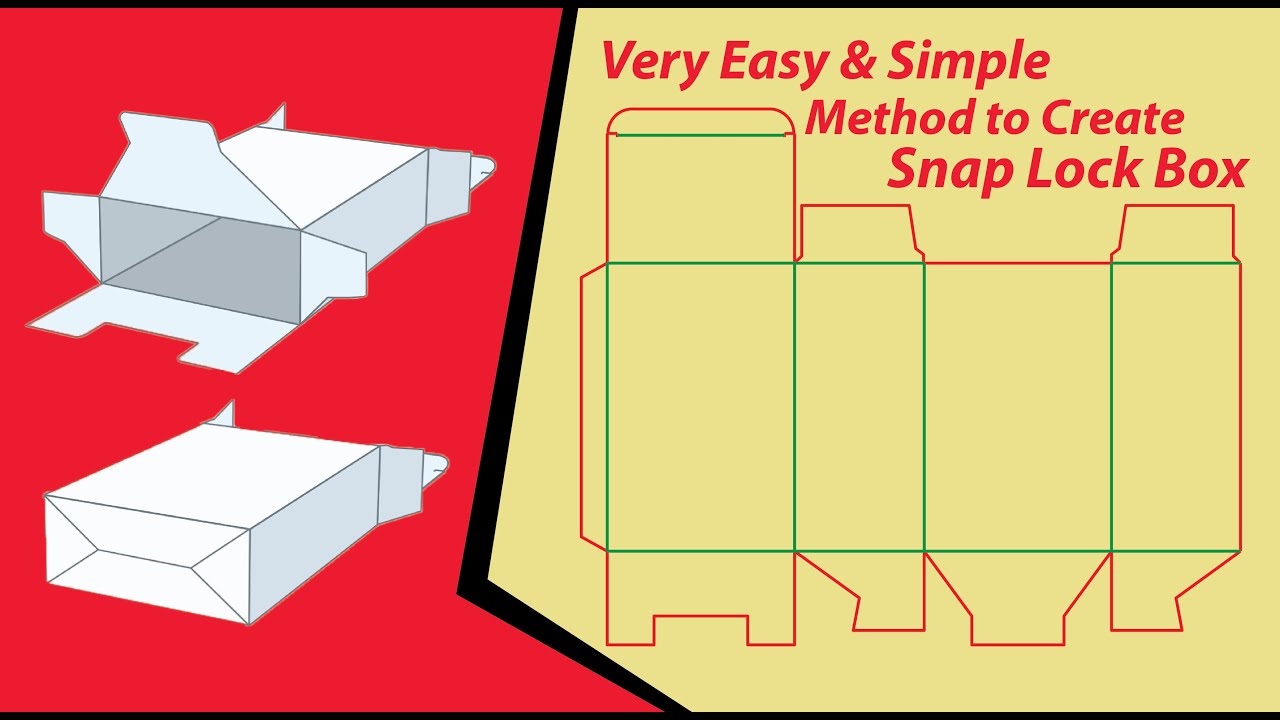 Very Easy & Simple
Method to Create
Snap Lock Box