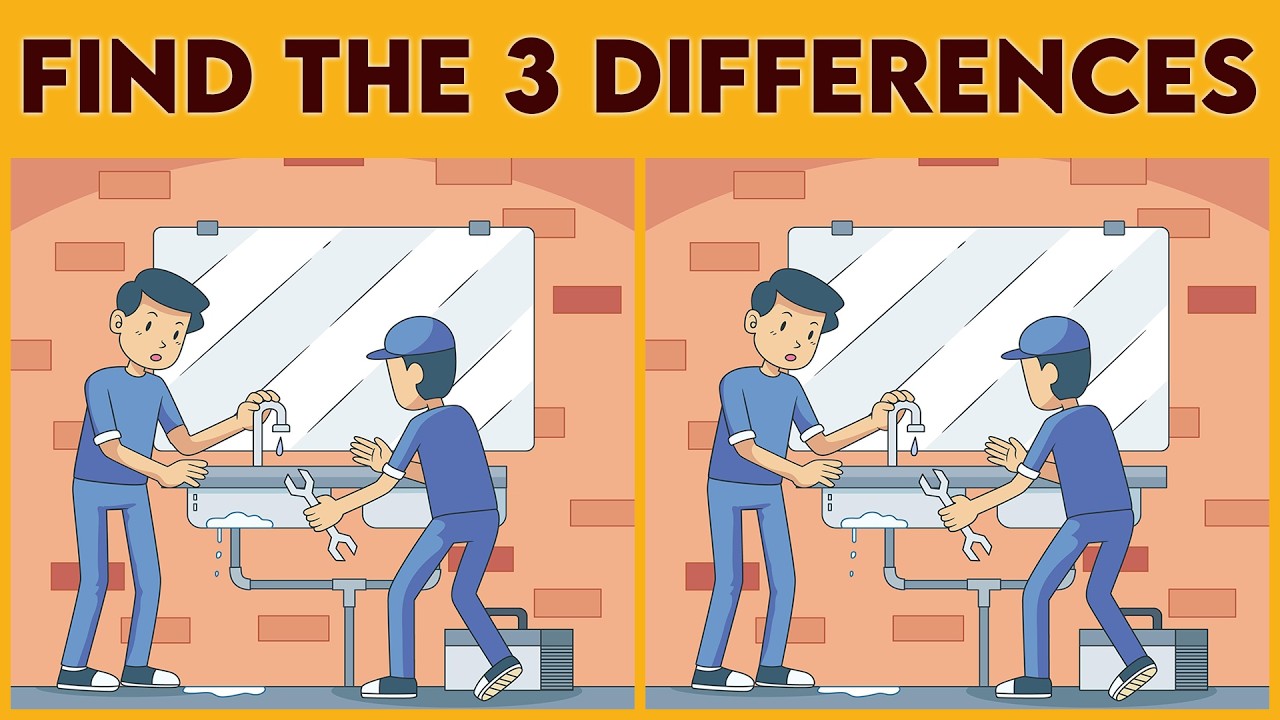 FIND THE 3 DIFFERENCES