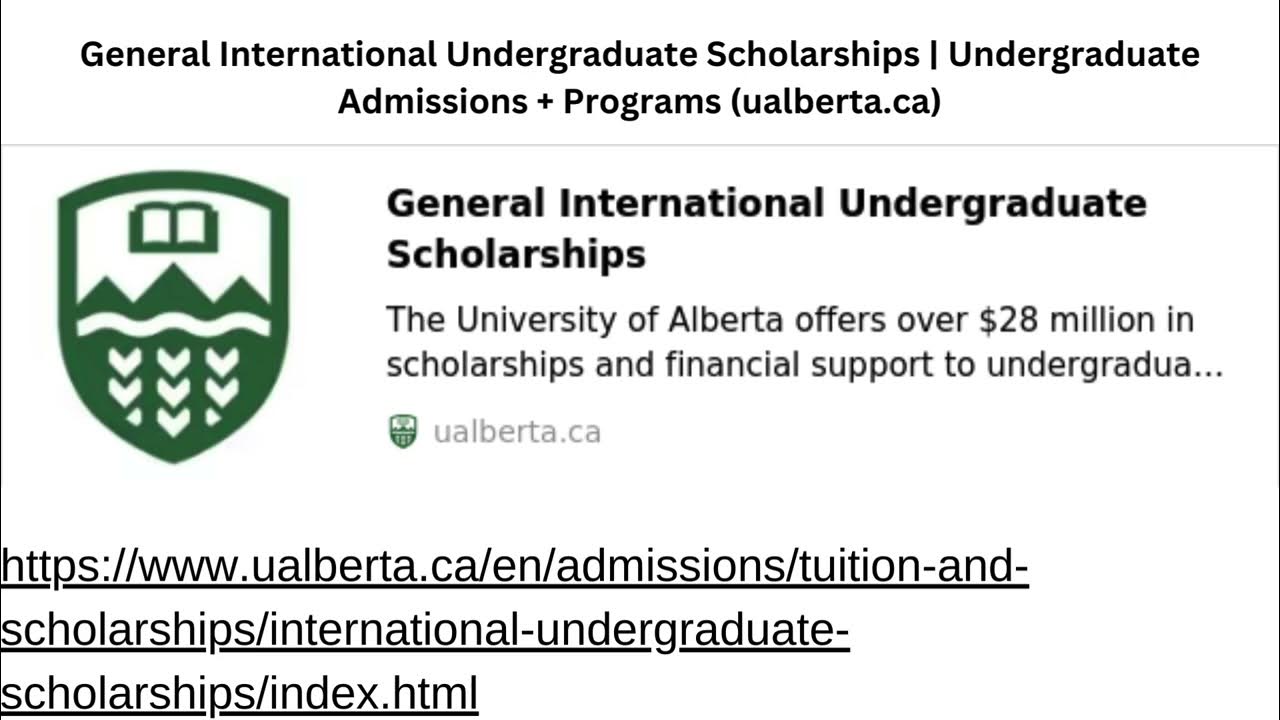 General International Undergraduate Scholarships | Undergraduate Admissions + Programs (ualberta.ca)

General International Undergraduate Scholarships

The University of Alberta offers over $28 million in scholarships and financial support to undergradua...

ualberta.ca

https://www.ualberta.ca/en/admissions/tuition-and-scholarships/international-undergraduate-scholarships/index.html