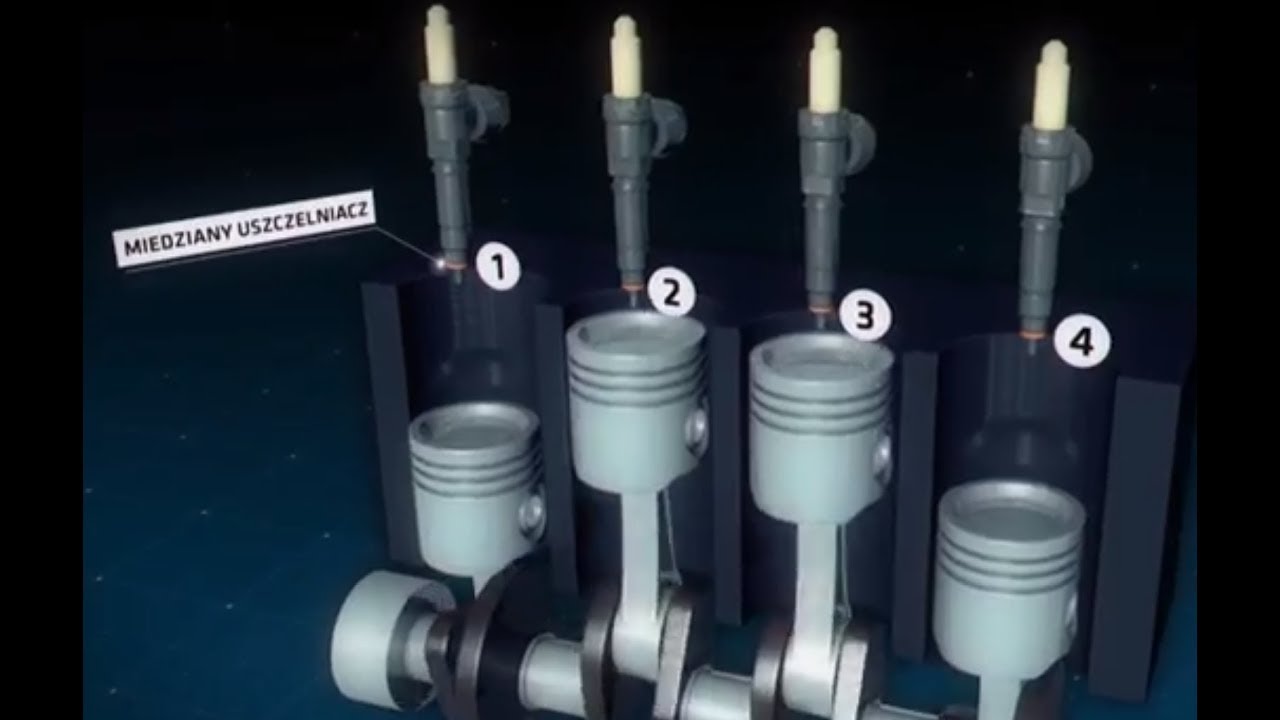 MIEDZIANY USZCZELNIACZ

1

2

3

4