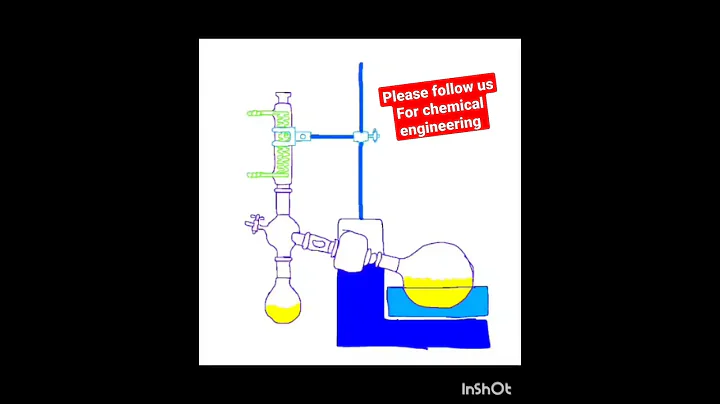 Please follow us
For chemical
engineering

InShOt