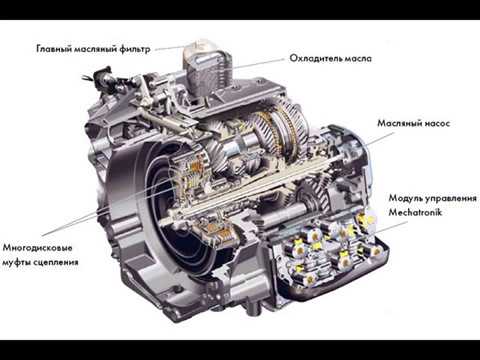 Главный масляный фильтр

Охладитель масла

Масляный насос

Модуль управления
Mechatronik

Многодисковые
муфты сцепления