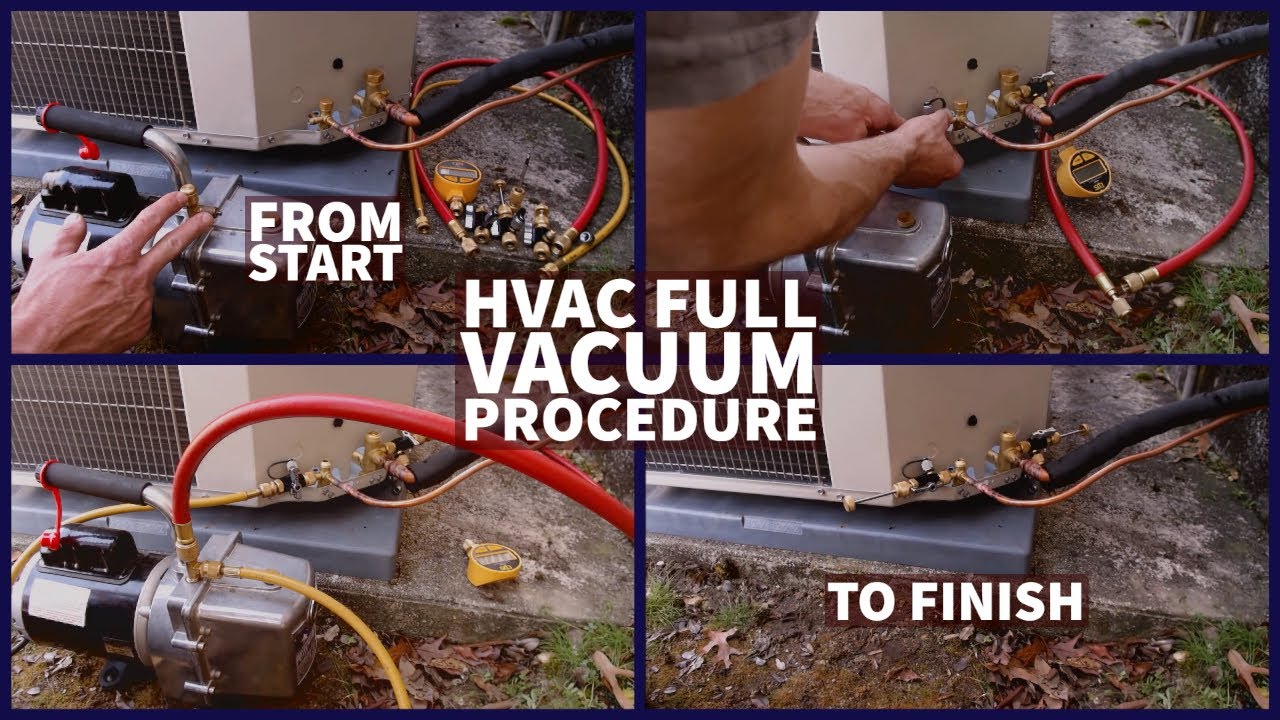 FROM START

HVAC FULL VACUUM PROCEDURE

TO FINISH