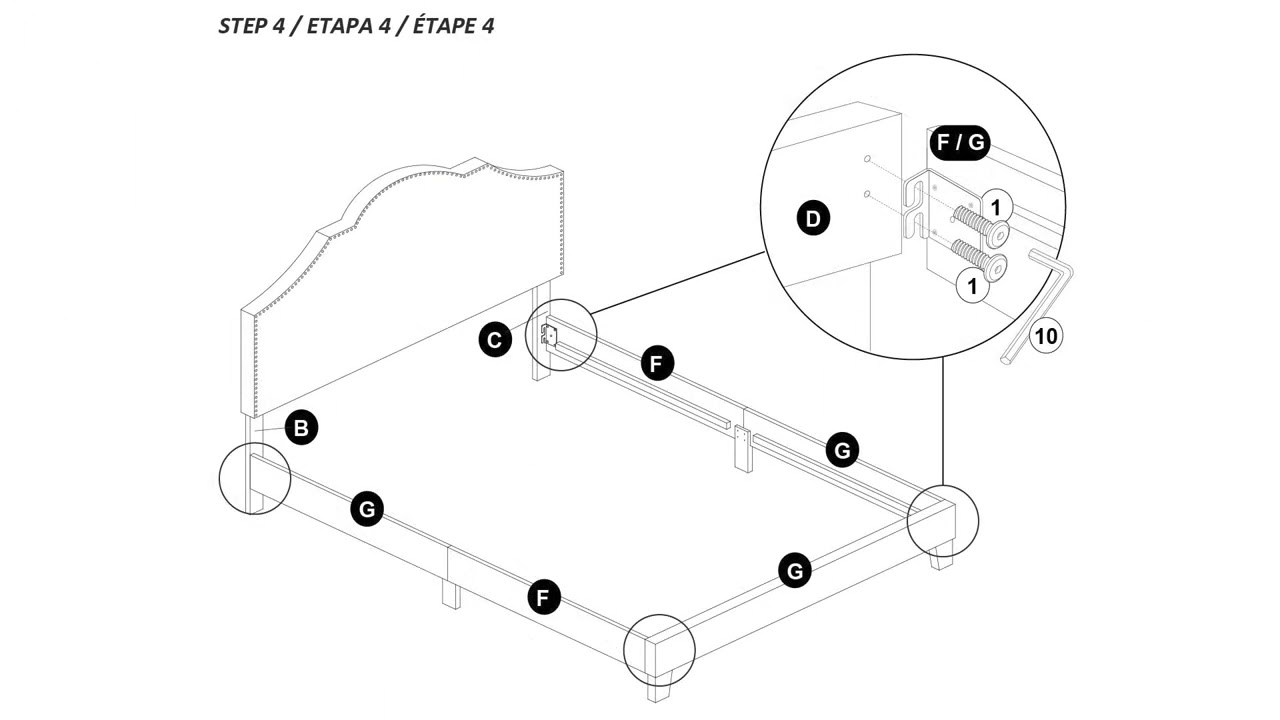 STEP 4 / ETAPA 4 / ÉTAPE 4

F / G

D

1

1

10

C

F

B

G

G

G

F