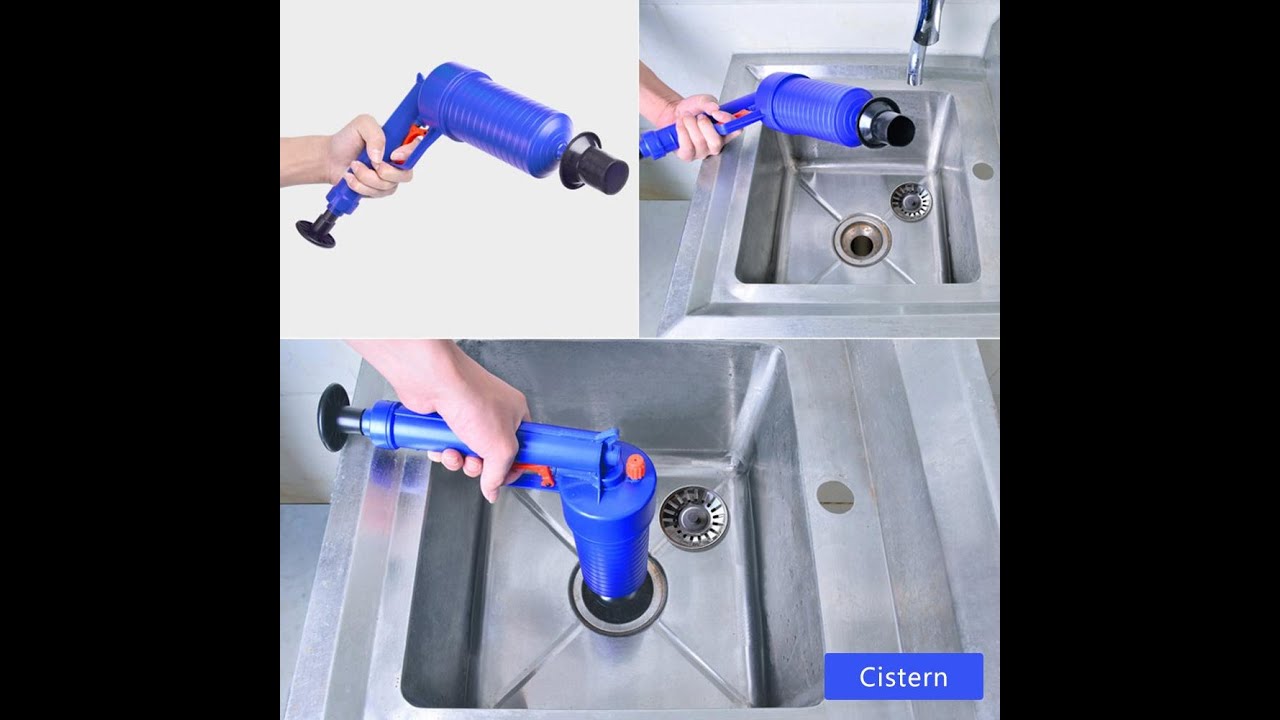 Cistern