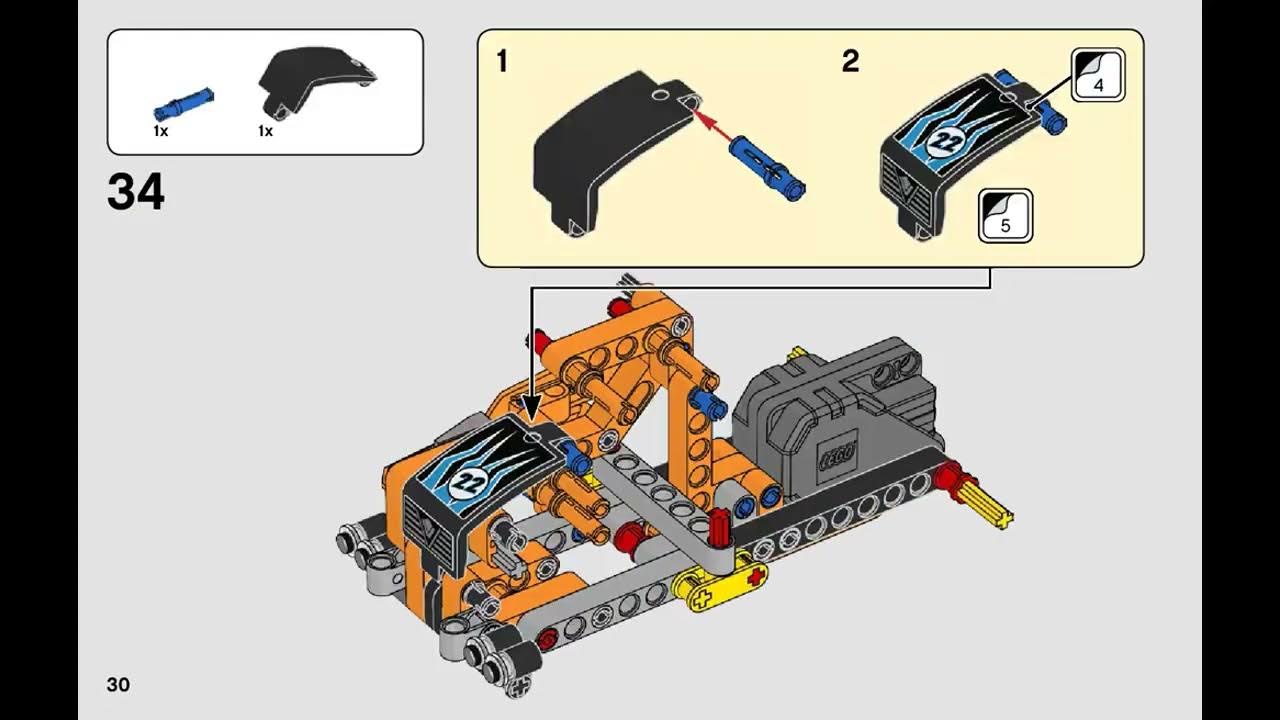 1x
1x

34

1

2

4

22

5

22

LEGO

30