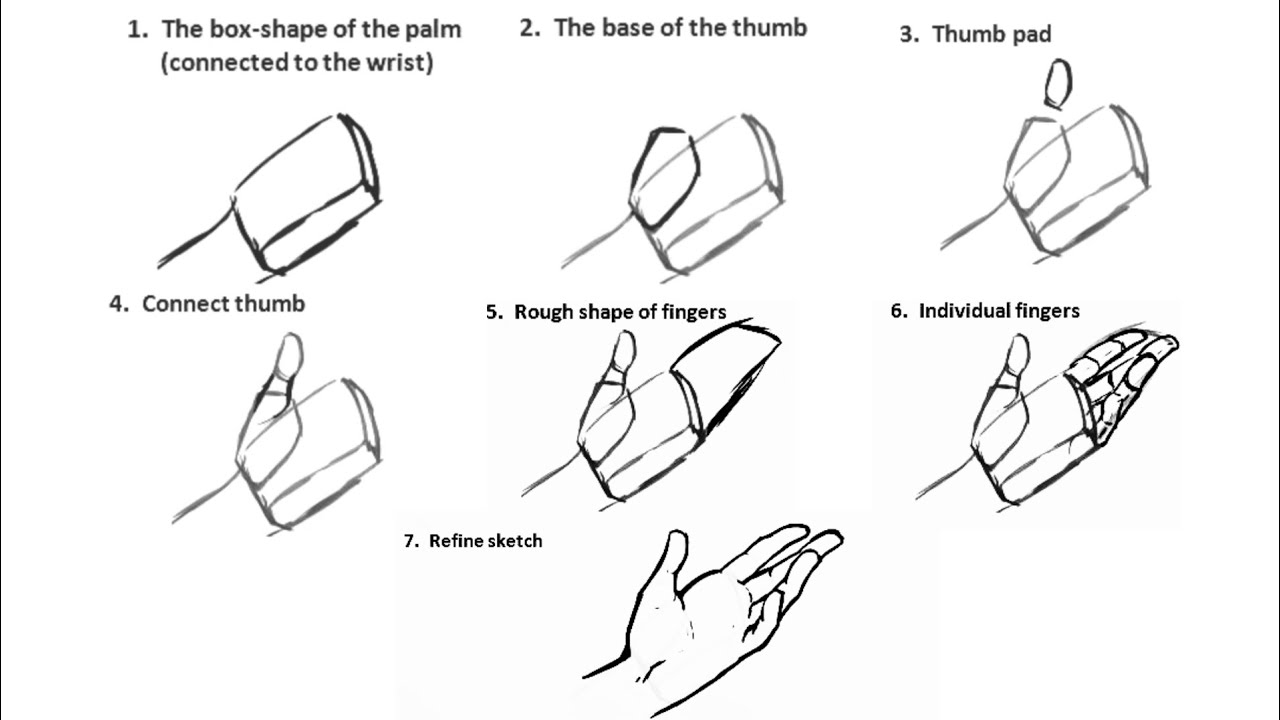 1. The box-shape of the palm (connected to the wrist)

2. The base of the thumb

3. Thumb pad

4. Connect thumb

5. Rough shape of fingers

6. Individual fingers

7. Refine sketch