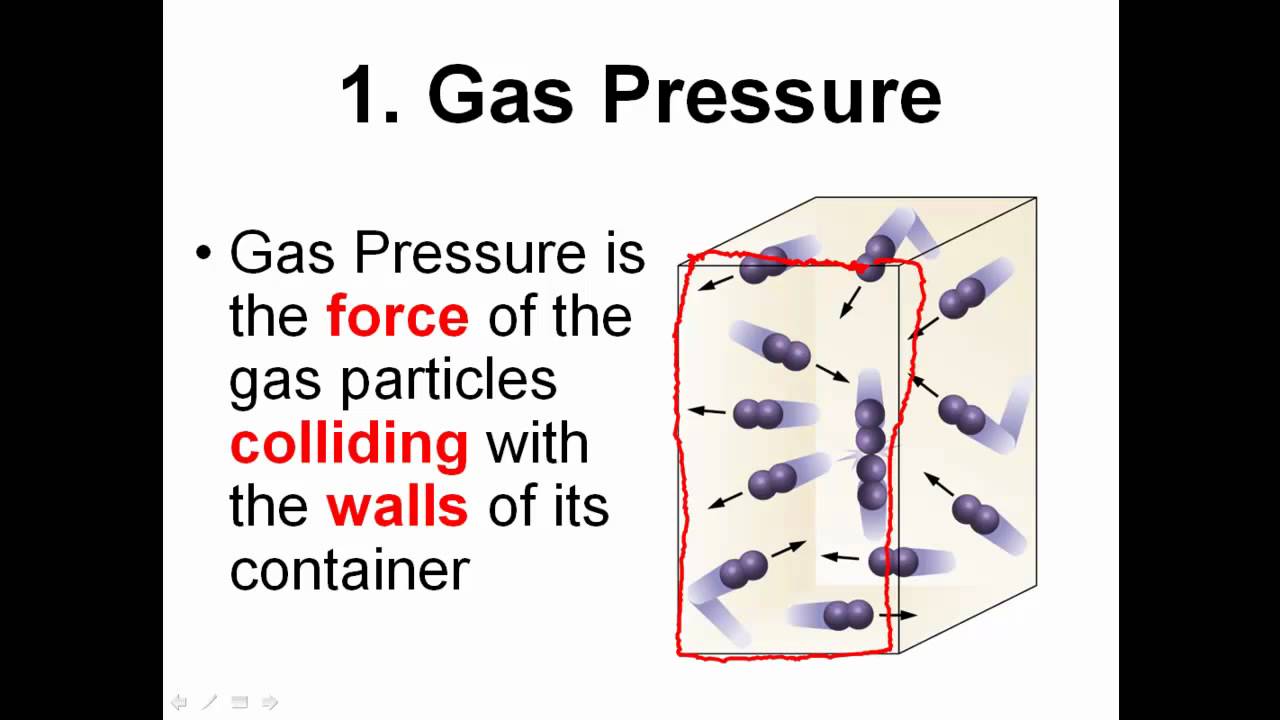 1. Gas Pressure

• Gas Pressure is the force of the gas particles colliding with the walls of its container