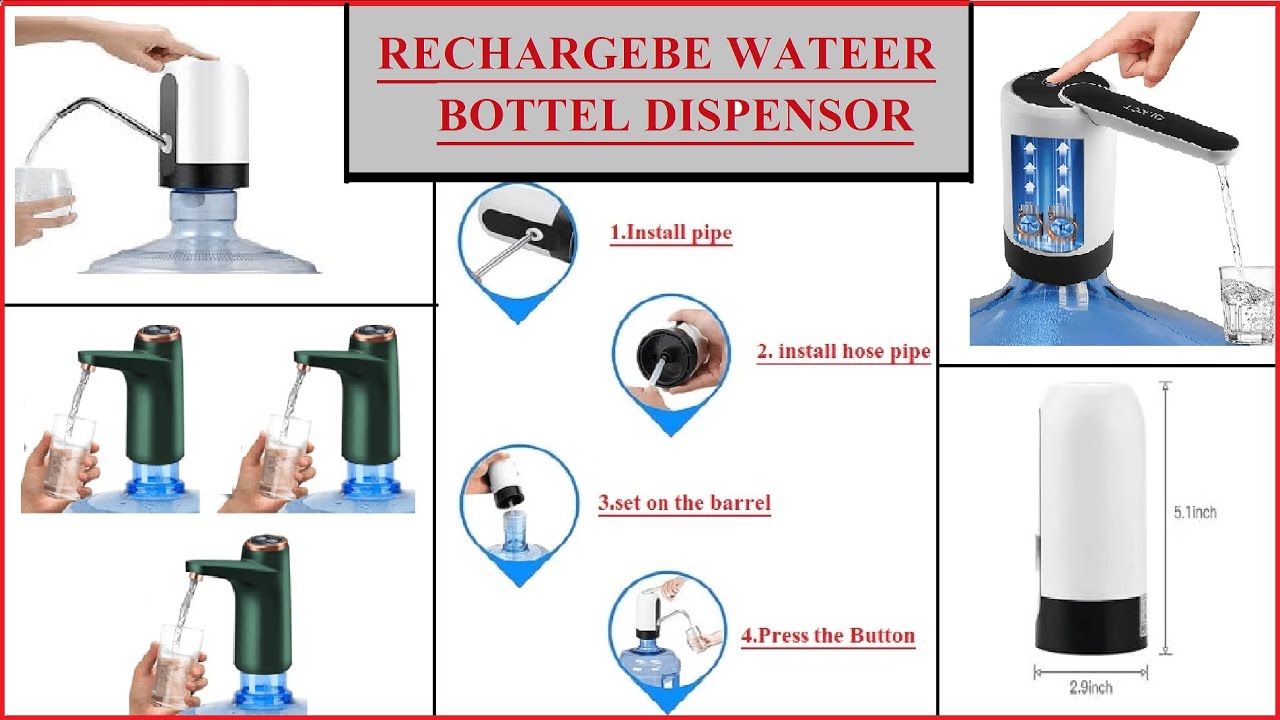 RECHARGEBE WATEER BOTTEL DISPENSOR

1.Install pipe

2. install hose pipe

3.set on the barrel

4.Press the Button

5.1inch

2.9inch