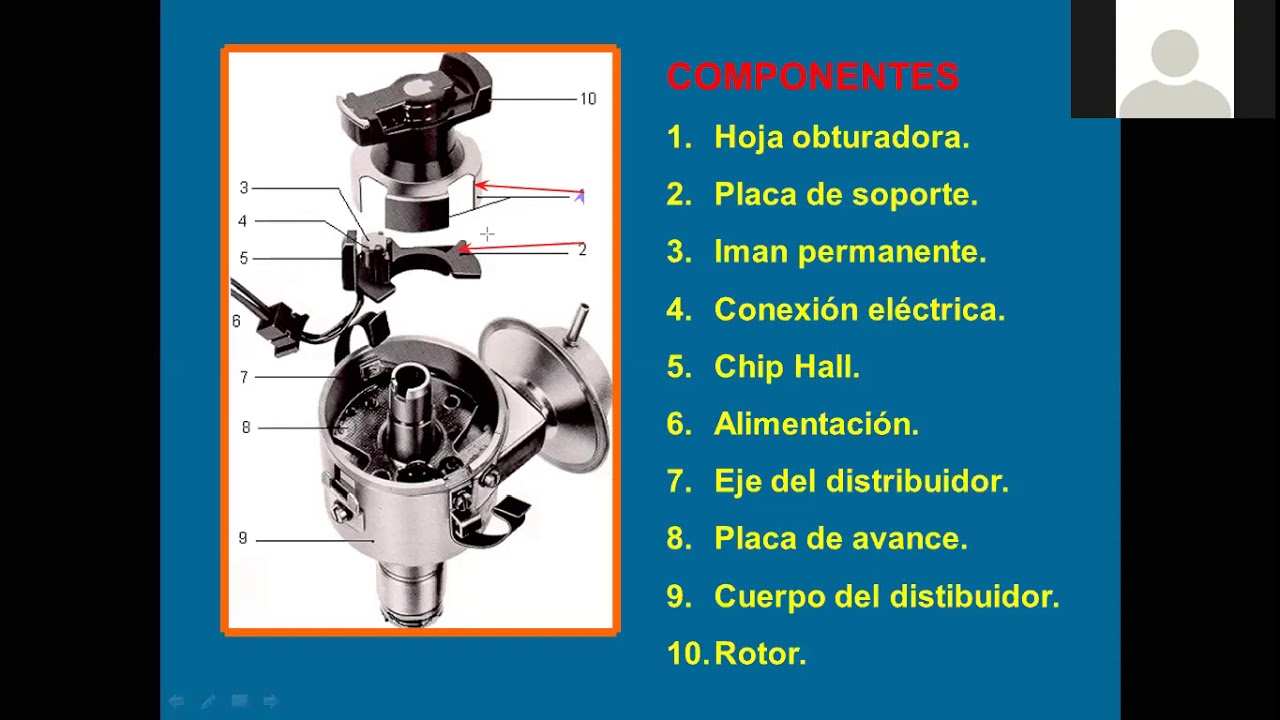 10
3
4
5
2
6
7
8
9

COMPONENTES

1. Hoja obturadora.
2. Placa de soporte.
3. Iman permanente.
4. Conexión eléctrica.
5. Chip Hall.
6. Alimentación.
7. Eje del distribuidor.
8. Placa de avance.
9. Cuerpo del distibuidor.
10. Rotor.