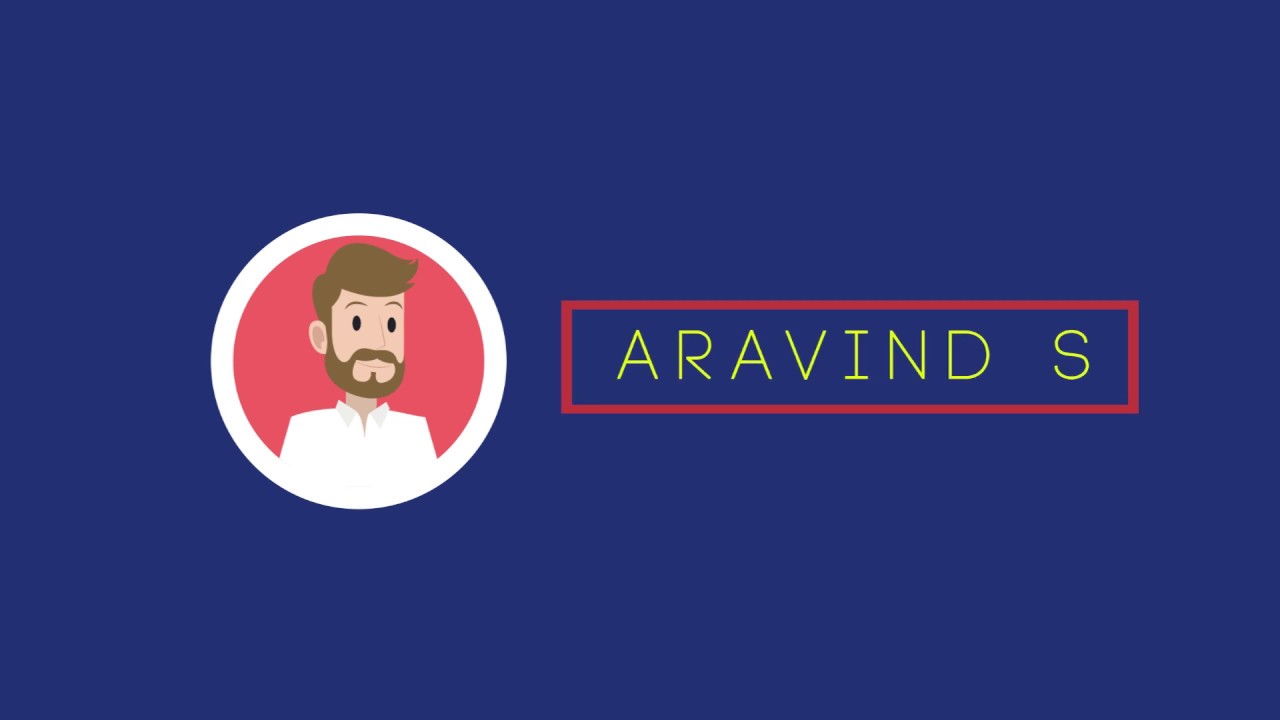 ARAVIND S