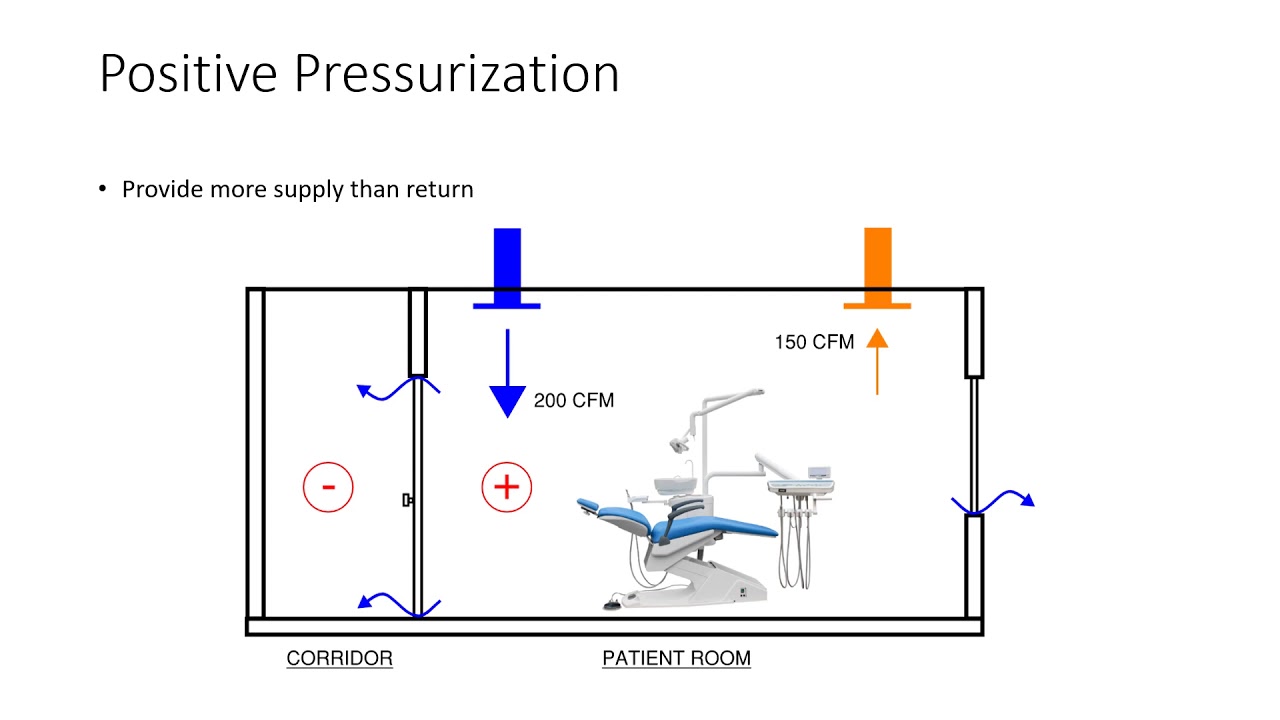 Positive Pressurization

• Provide more supply than return

150 CFM

200 CFM

-

+

CORRIDOR

PATIENT ROOM