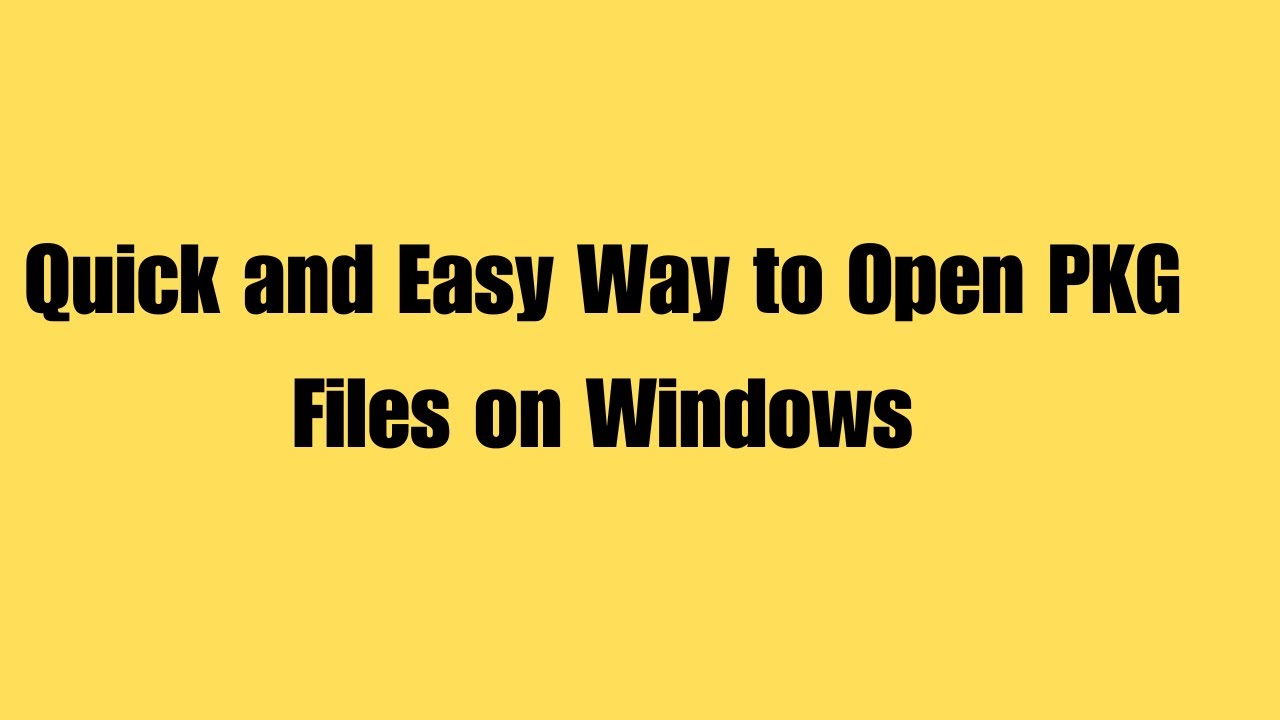 Quick and Easy Way to Open PKG Files on Windows