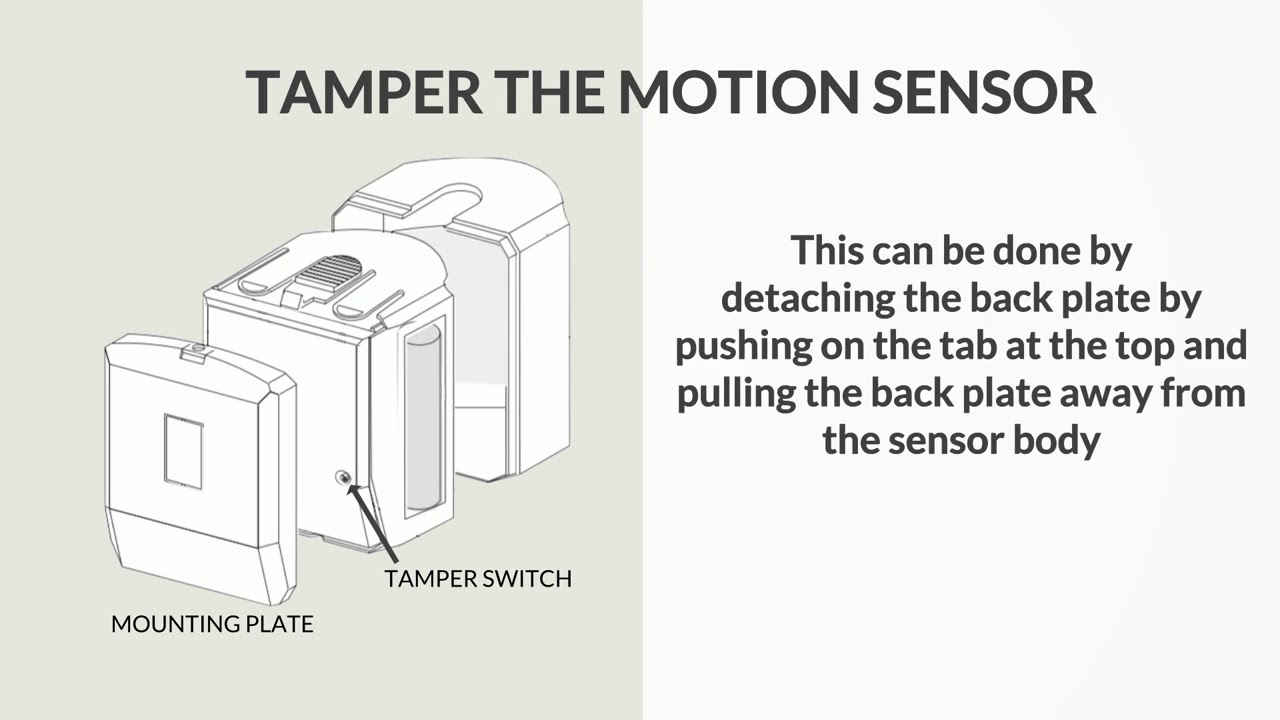 TAMPER THE MOTION SENSOR

TAMPER SWITCH

MOUNTING PLATE

This can be done by detaching the back plate by pushing on the tab at the top and pulling the back plate away from the sensor body