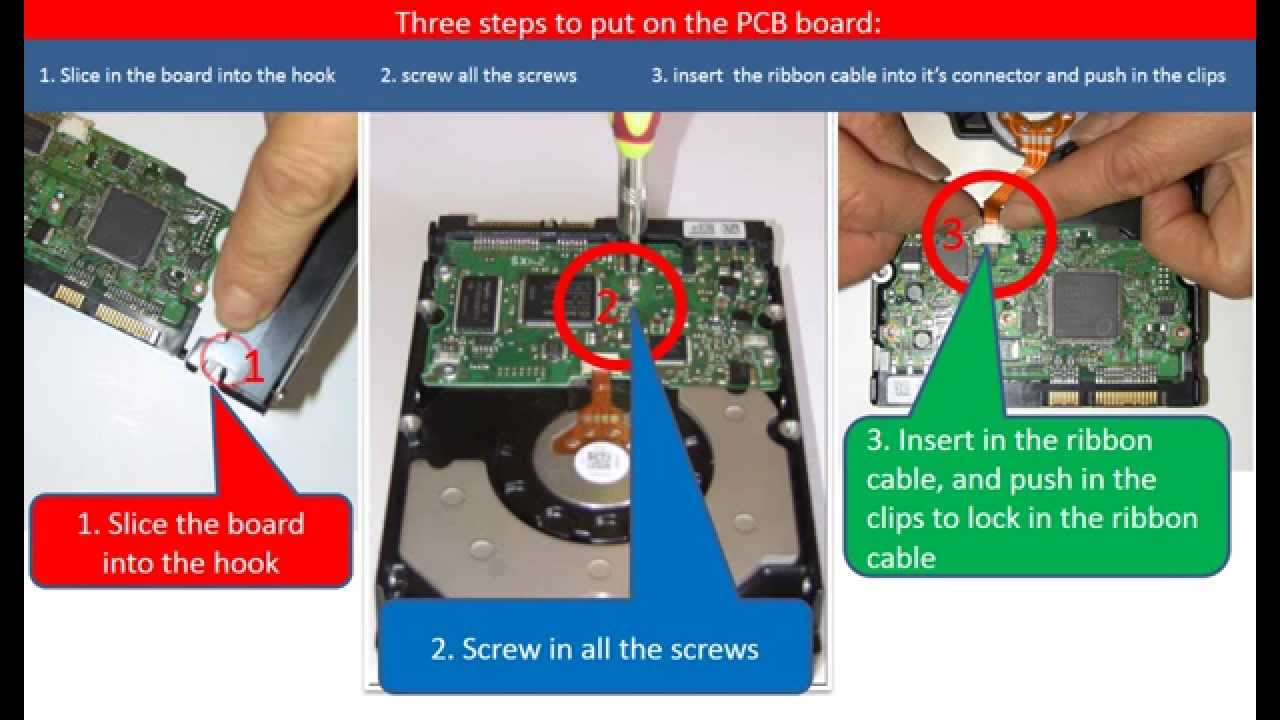 Three steps to put on the PCB board:

1. Slice in the board into the hook

2. screw all the screws

3. insert the ribbon cable into it's connector and push in the clips

1

1. Slice the board into the hook

2

2. Screw in all the screws

3

3. Insert in the ribbon cable, and push in the clips to lock in the ribbon cable