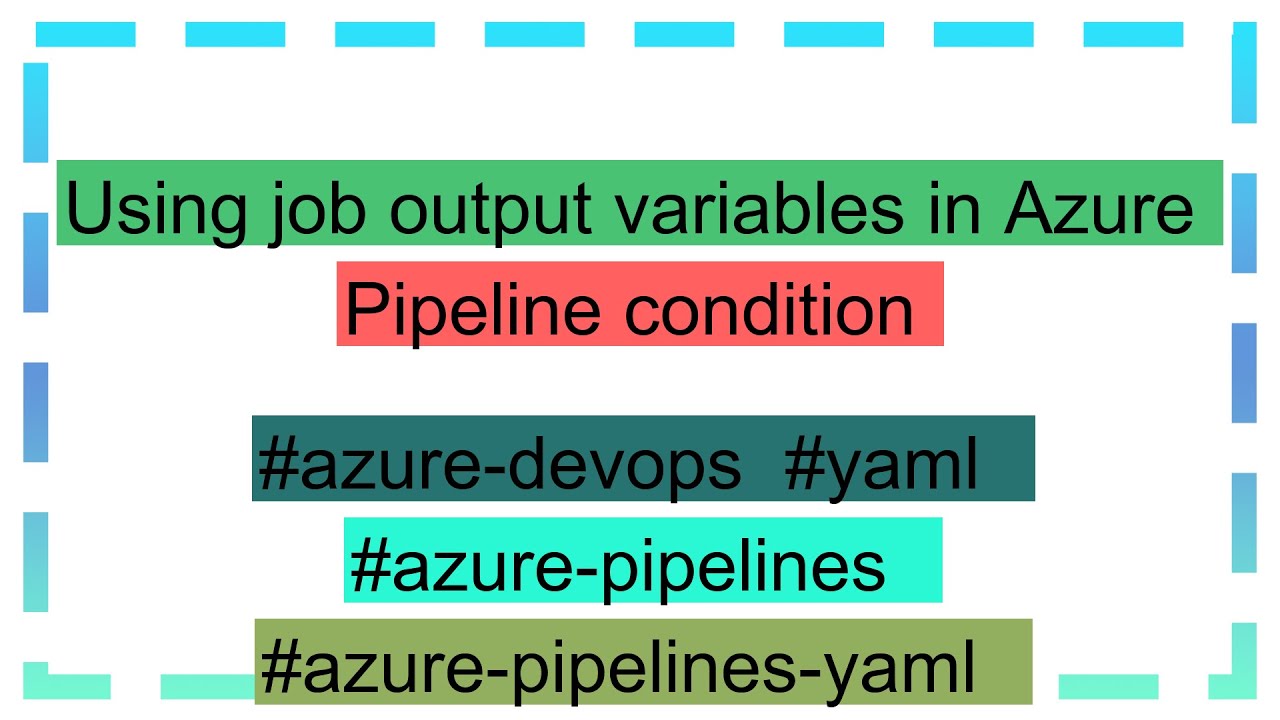 Using job output variables in Azure

Pipeline condition

#azure-devops #yaml

#azure-pipelines

#azure-pipelines-yaml