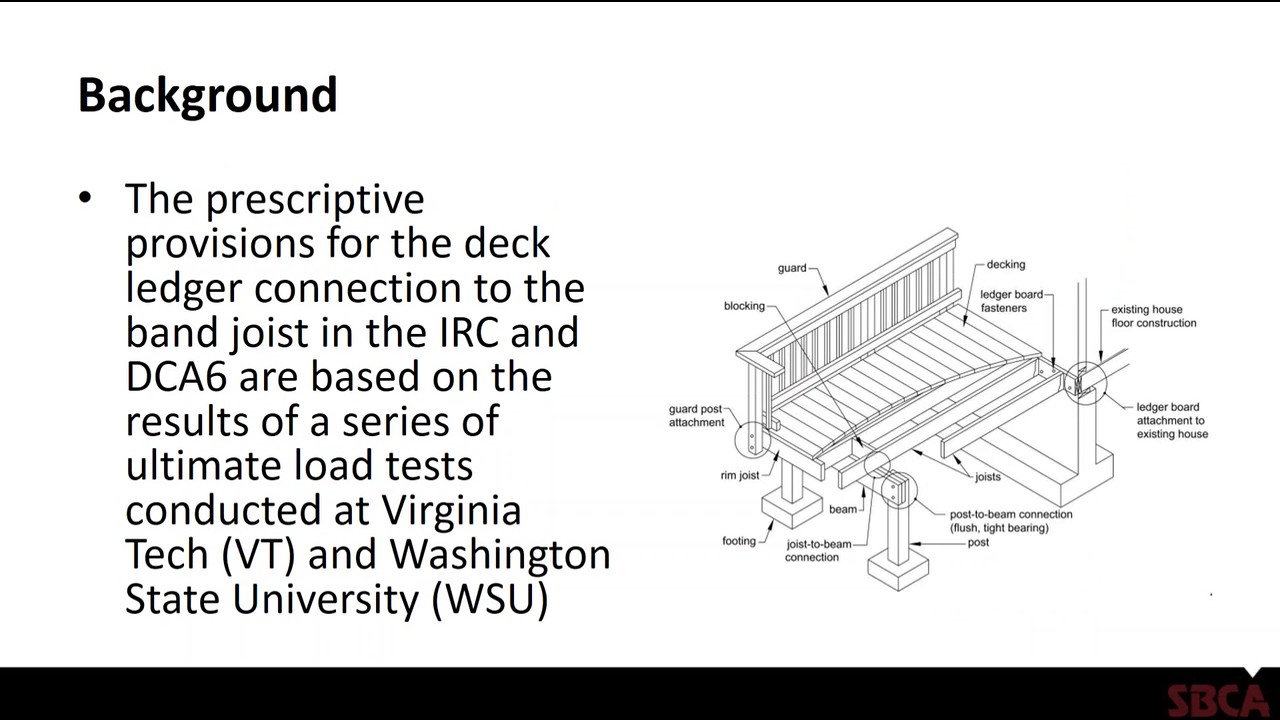 Background

• The prescriptive provisions for the deck ledger connection to the band joist in the IRC and DCA6 are based on the results of a series of ultimate load tests conducted at Virginia Tech (VT) and Washington State University (WSU)

guard
decking
blocking
ledger board fasteners
existing house floor construction
guard post attachment
ledger board attachment to existing house
rim joist
joists
beam
post-to-beam connection (flush, tight bearing)
footing
joist-to-beam connection
post

SBCA