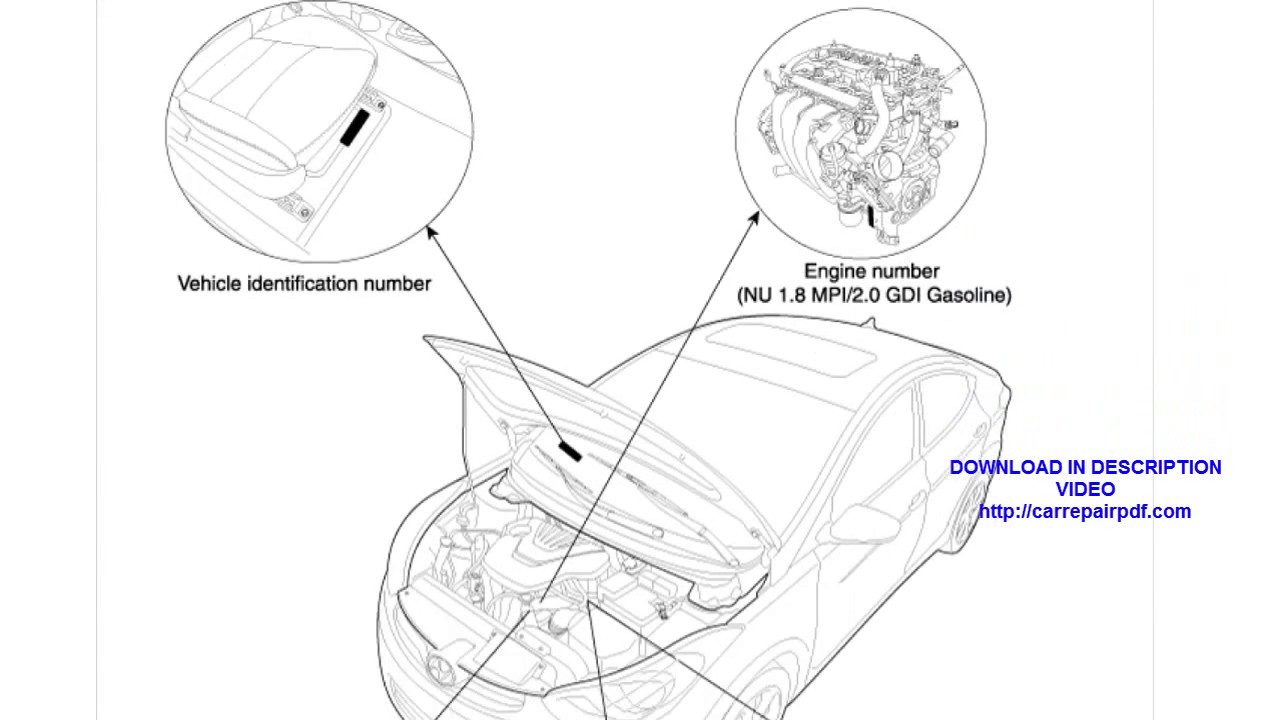 Vehicle identification number

Engine number
(NU 1.8 MPI/2.0 GDI Gasoline)

DOWNLOAD IN DESCRIPTION
VIDEO
http://carrepairpdf.com