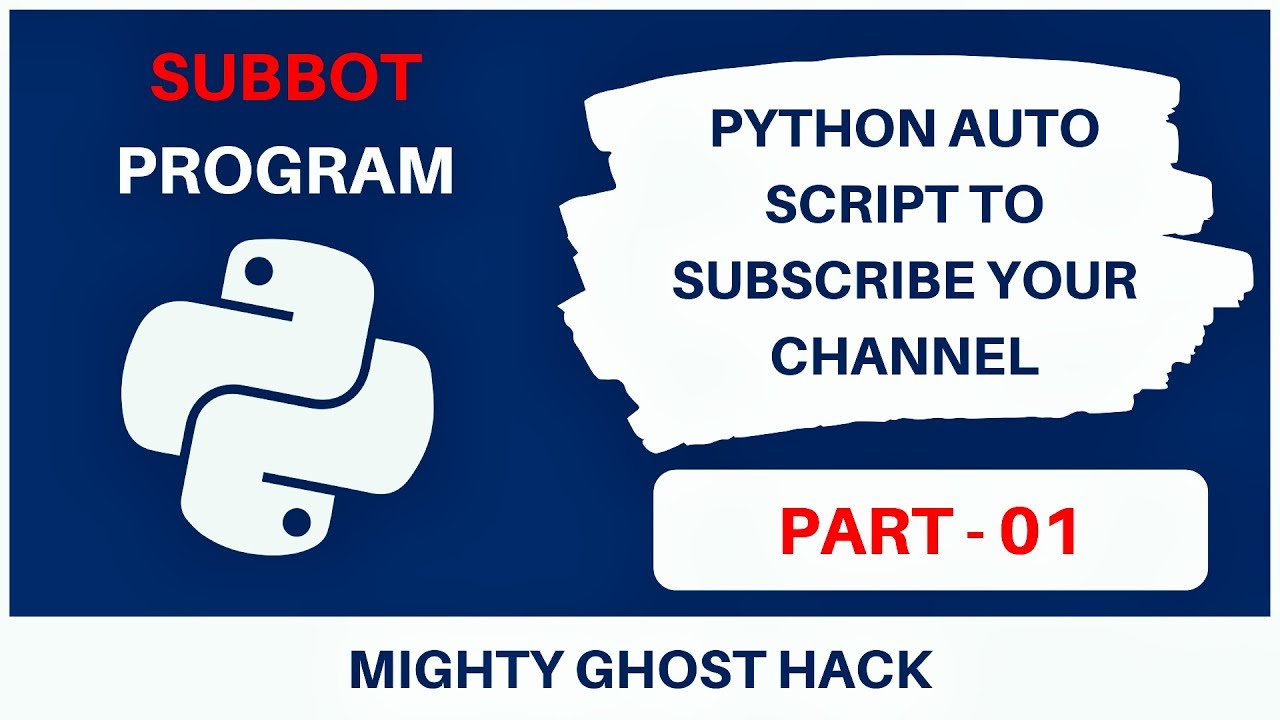 SUBBOT
PROGRAM

PYTHON AUTO SCRIPT TO SUBSCRIBE YOUR CHANNEL

PART - 01

MIGHTY GHOST HACK