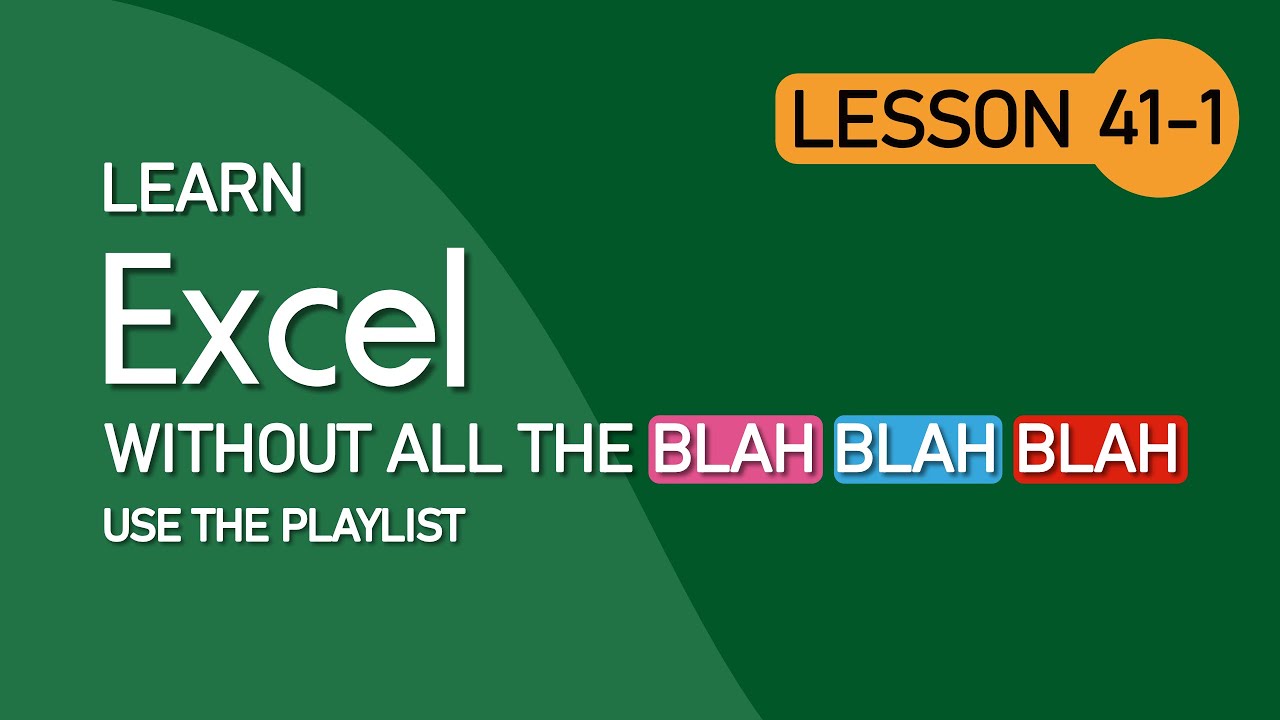 LESSON 41-1

LEARN

Excel

WITHOUT ALL THE BLAH BLAH BLAH

USE THE PLAYLIST